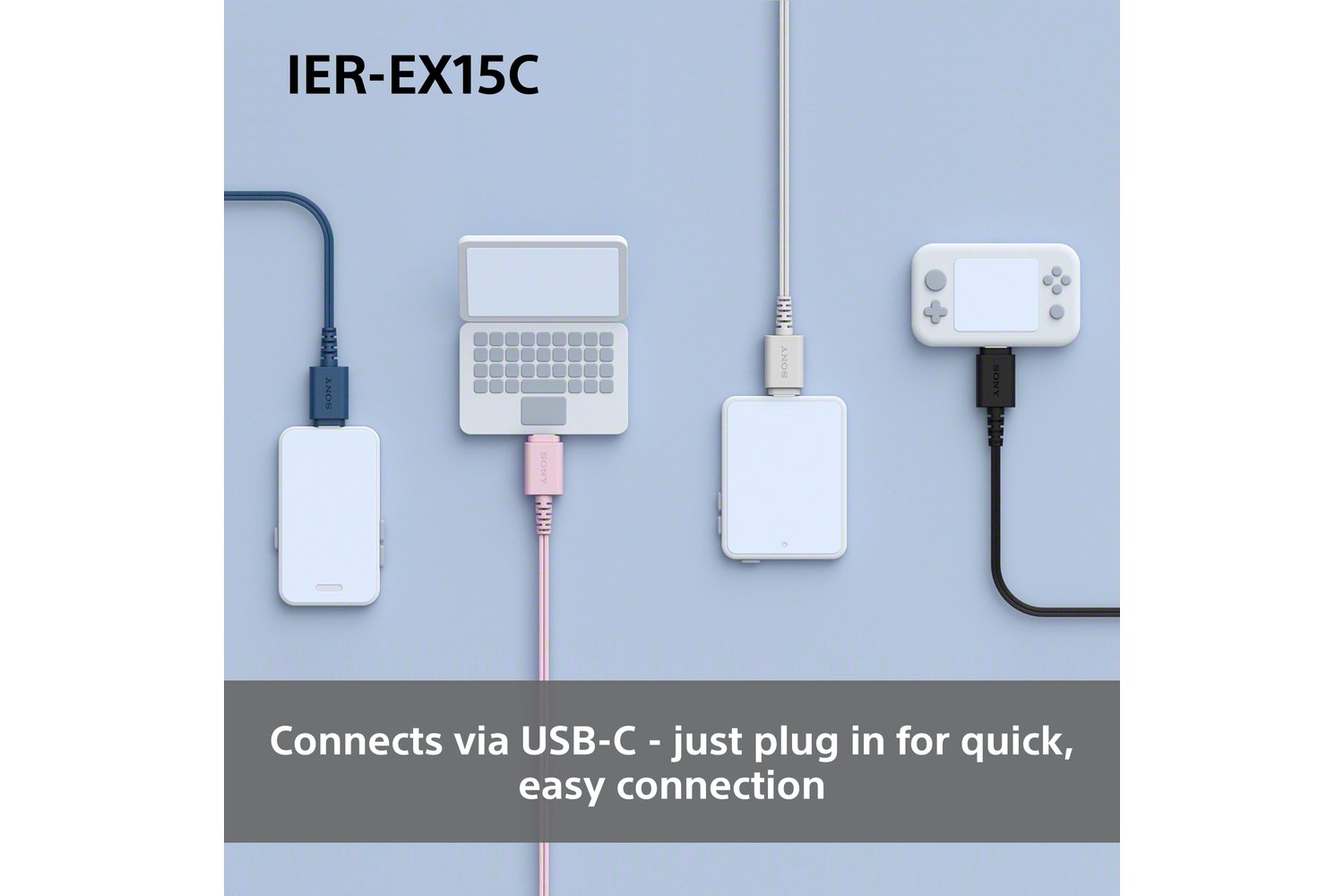 IER-EX15C

SONY

SONY

SONY

SONY

Connects via USB-C - just plug in for quick, easy connection