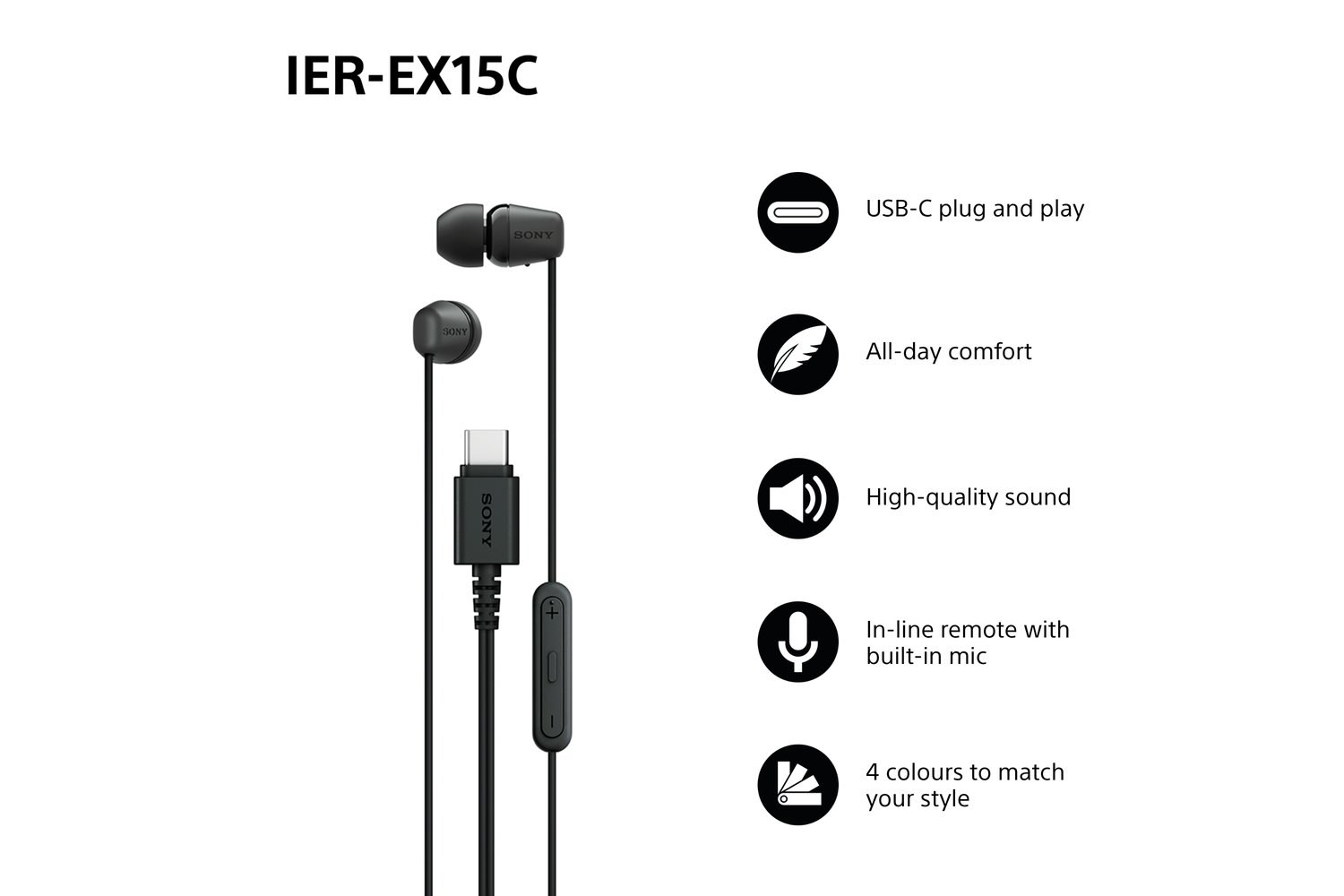 IER-EX15C

SONY

SONY

SONY

+

−

USB-C plug and play

All-day comfort

High-quality sound

In-line remote with built-in mic

4 colours to match your style