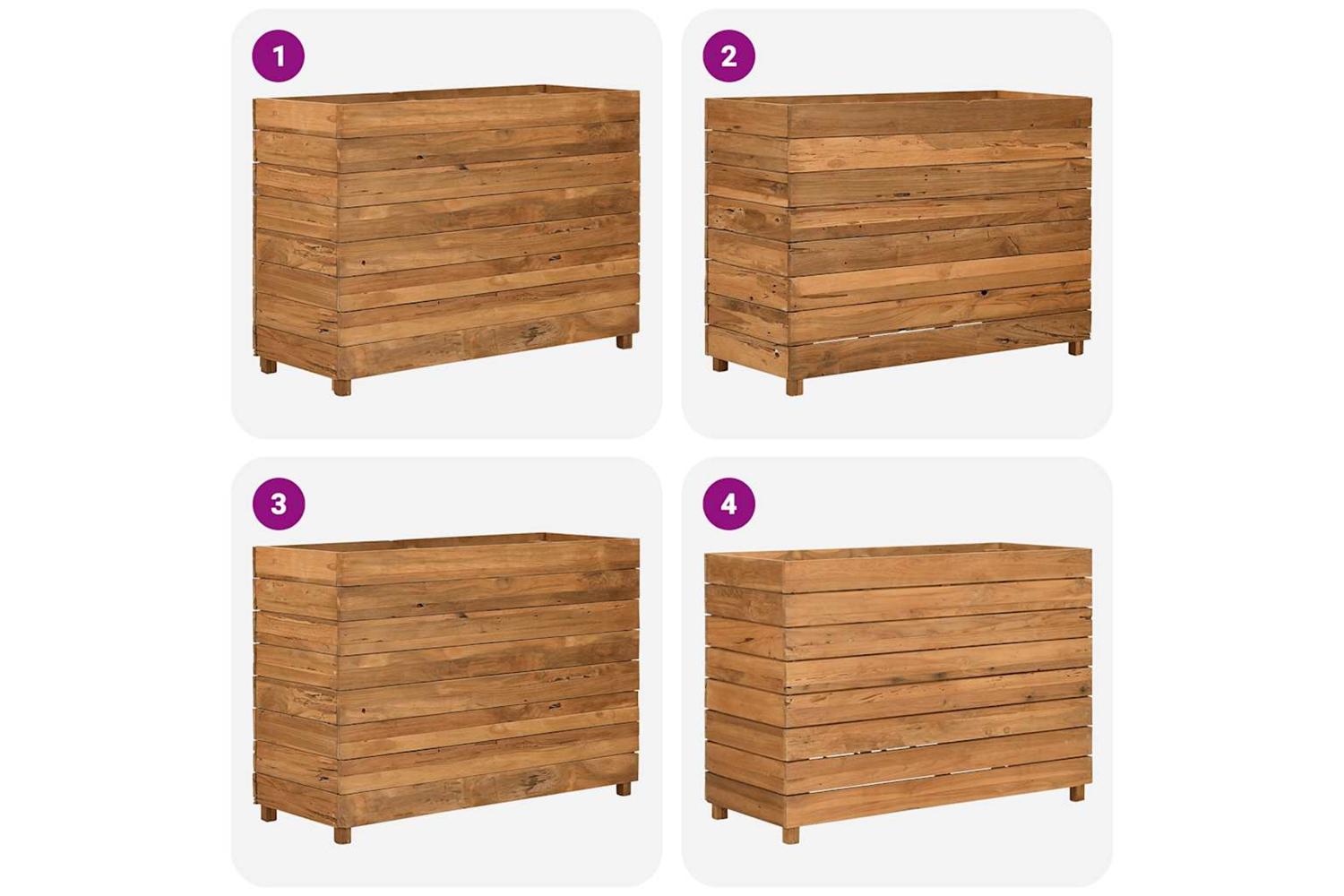 1

2

3

4