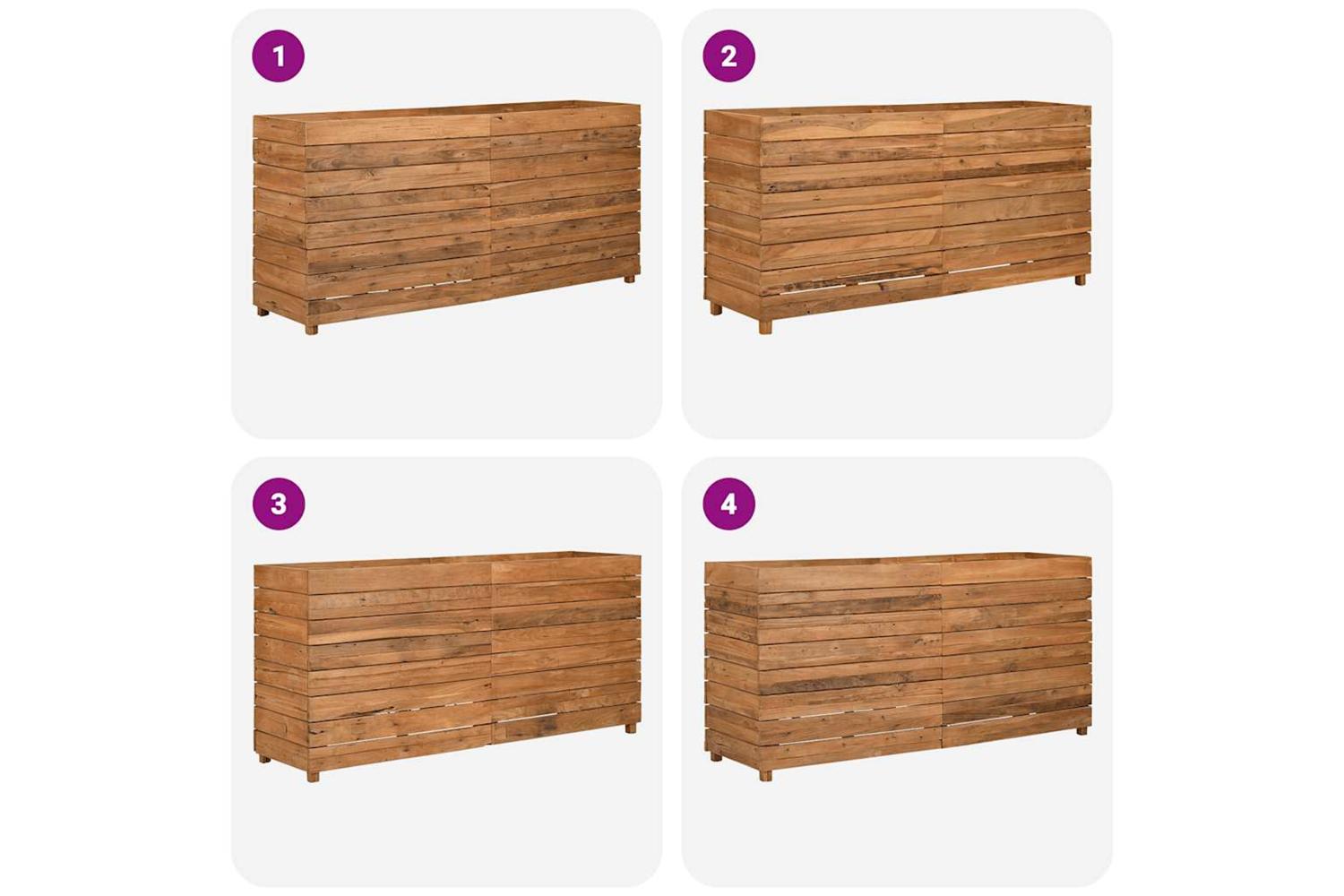 1

2

3

4