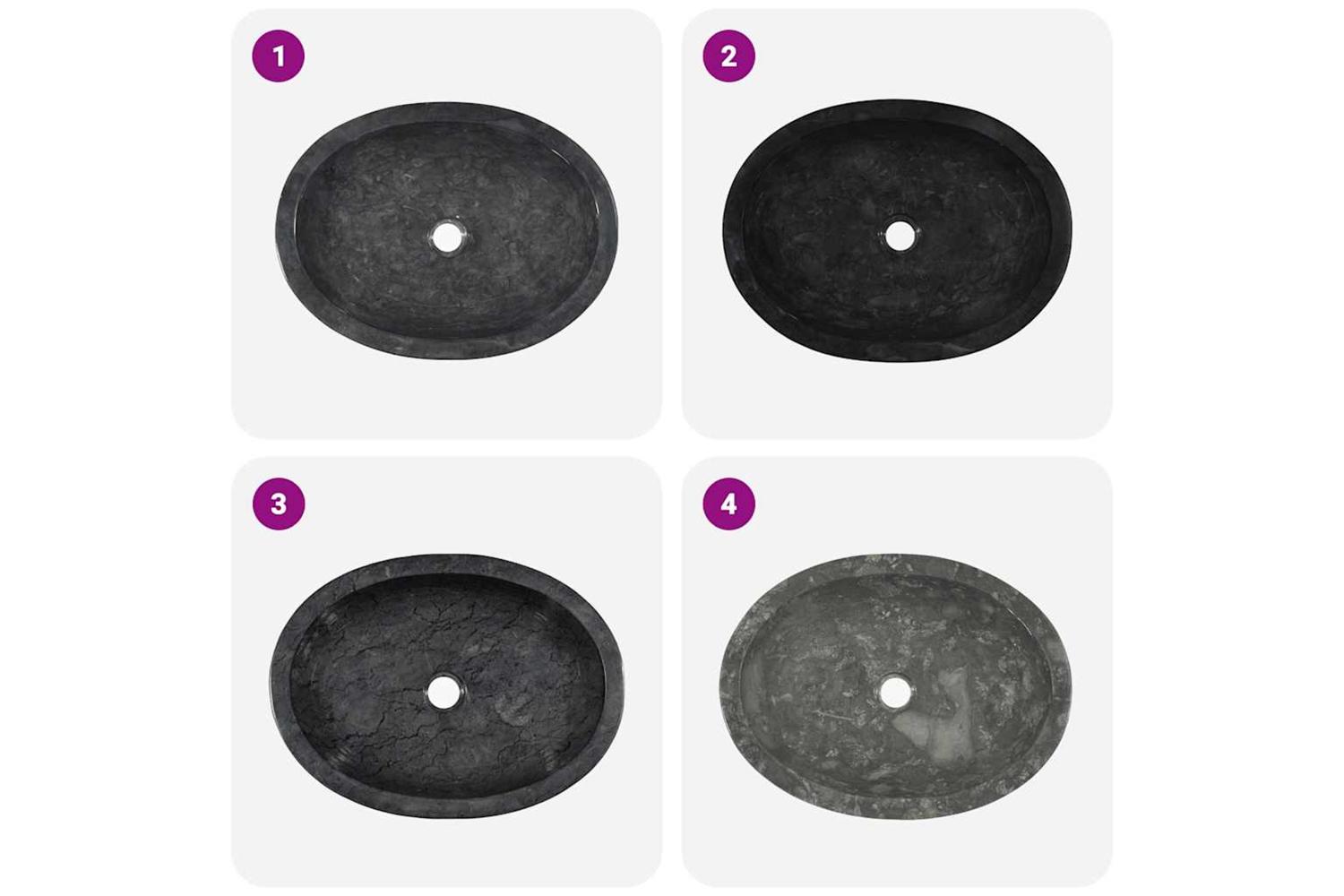 1

2

3

4