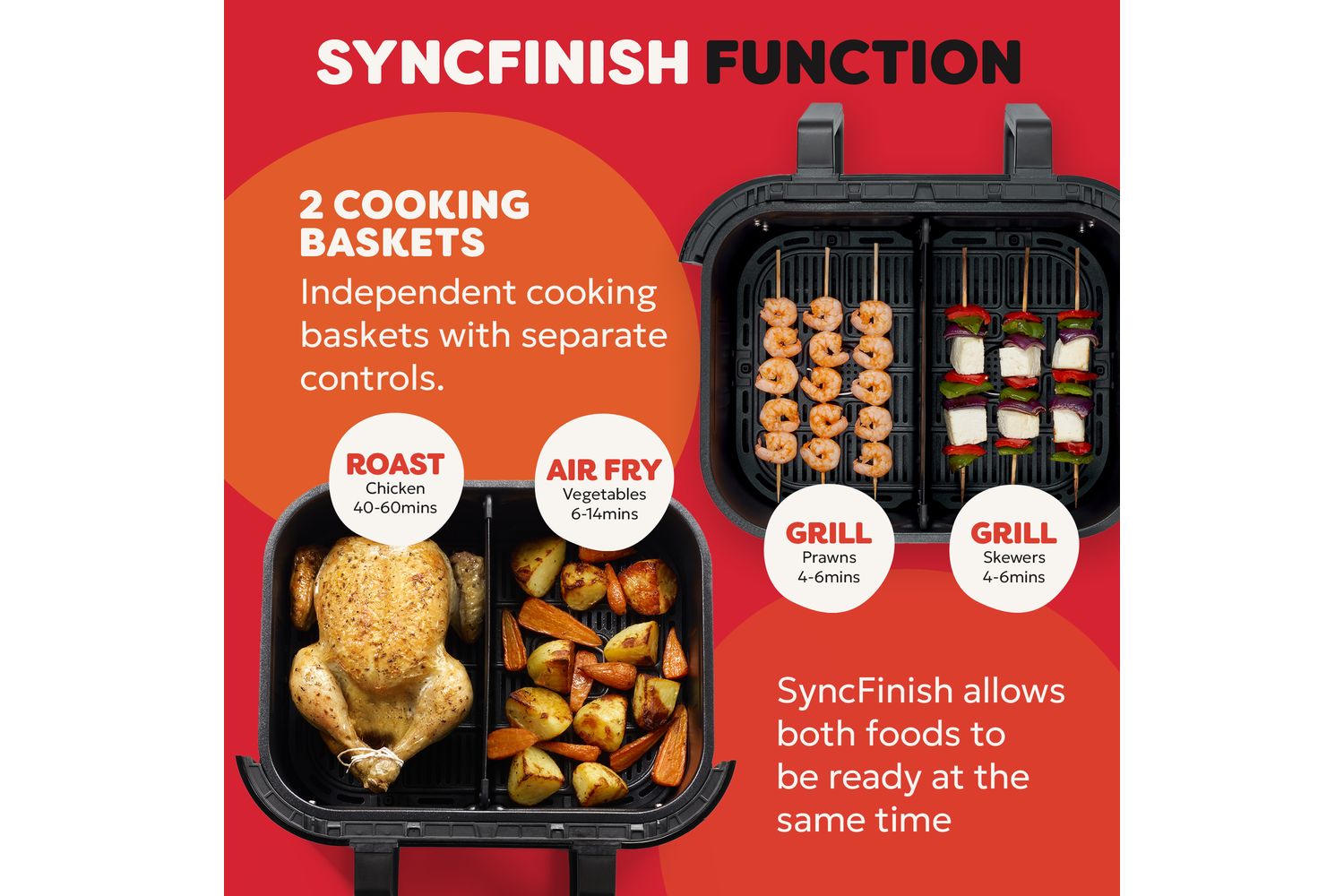 SYNCFINISH FUNCTION

2 COOKING BASKETS

Independent cooking baskets with separate controls.

ROAST
Chicken
40-60mins

AIR FRY
Vegetables
6-14mins

GRILL
Prawns
4-6mins

GRILL
Skewers
4-6mins

SyncFinish allows both foods to be ready at the same time