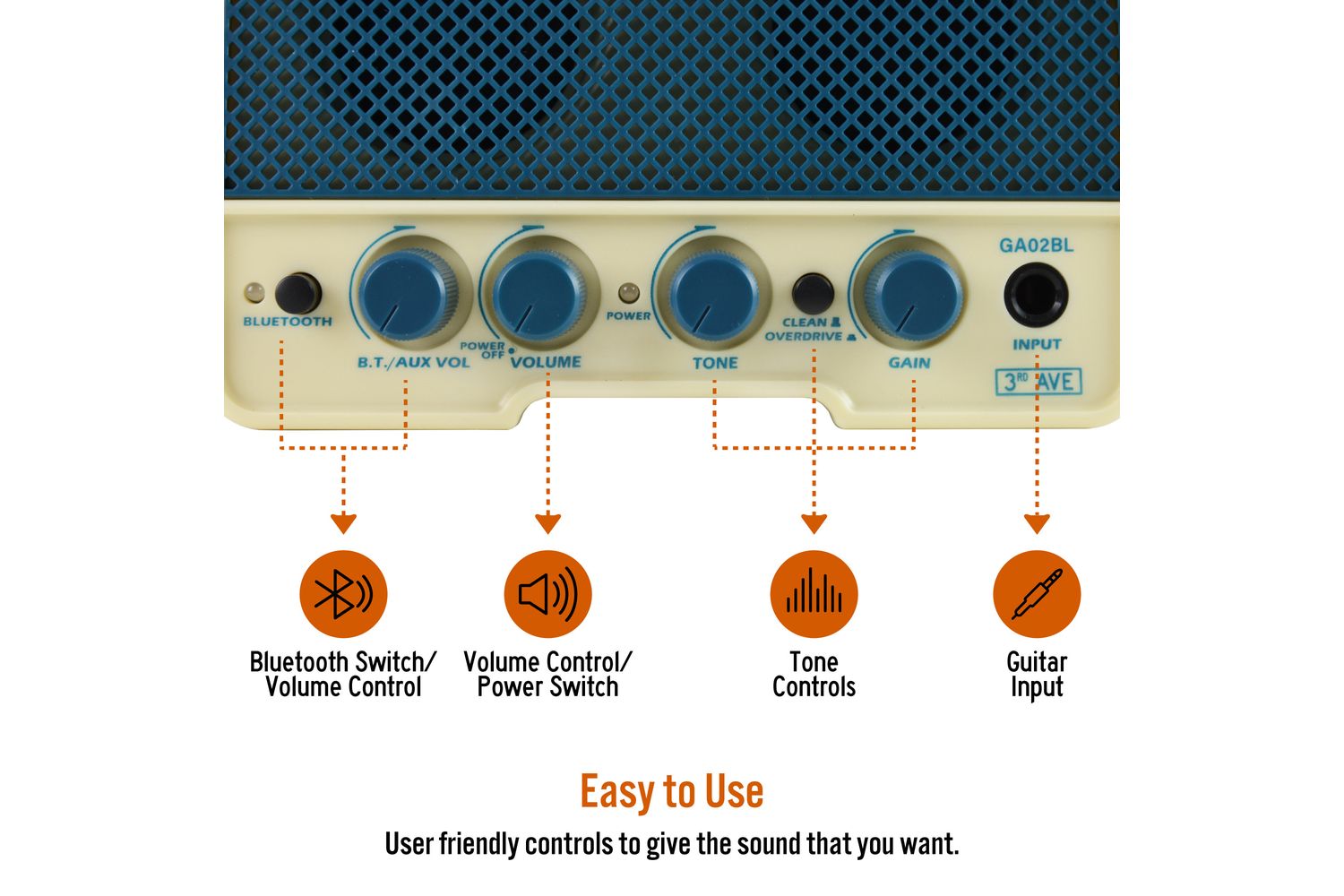 GA02BL

BLUETOOTH

B.T./AUX VOL

POWER OFF

VOLUME

POWER

TONE

CLEAN
OVERDRIVE

GAIN

INPUT

3RD AVE

Bluetooth Switch/ Volume Control

Volume Control/ Power Switch

Tone Controls

Guitar Input

Easy to Use

User friendly controls to give the sound that you want.