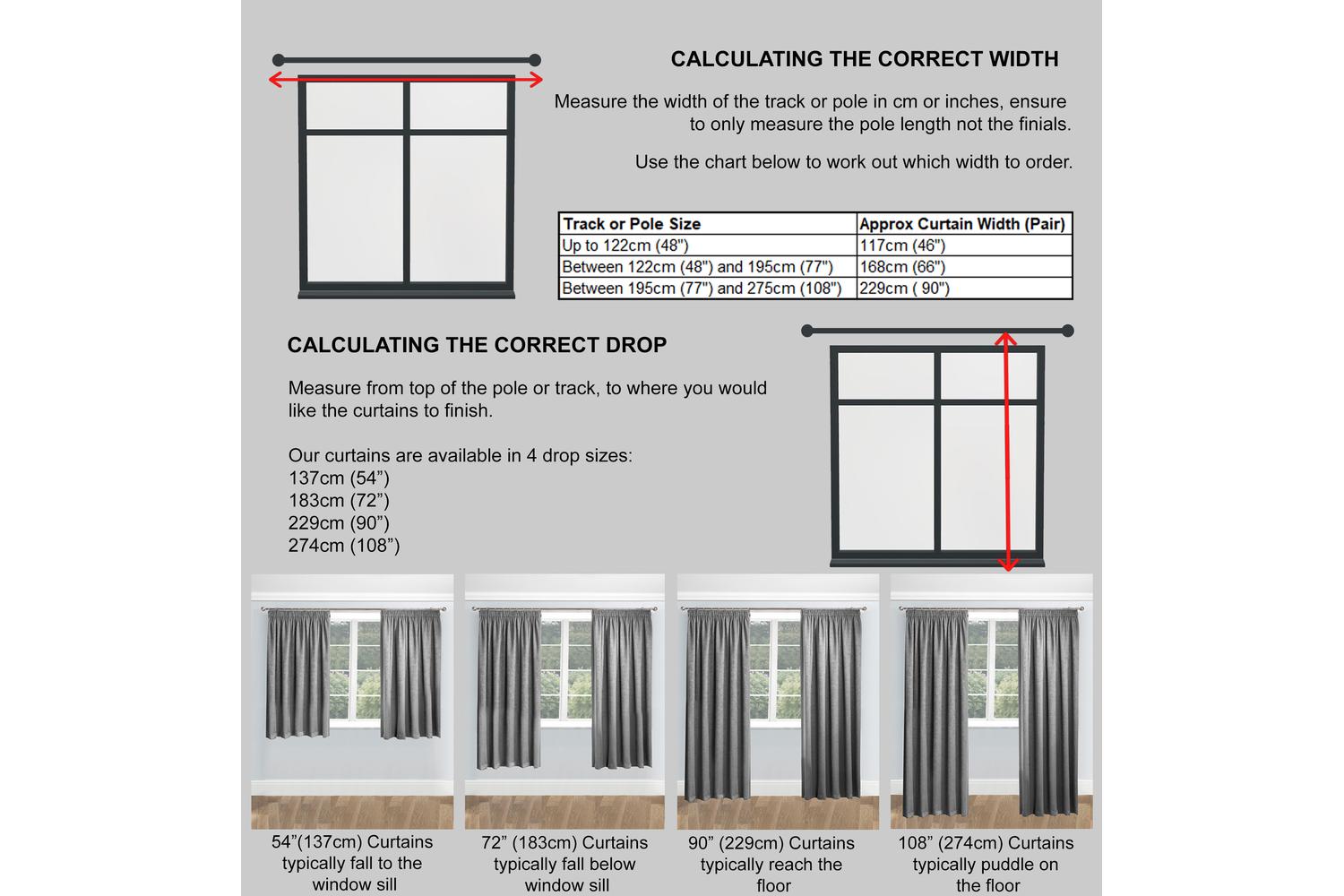 CALCULATING THE CORRECT WIDTH

Measure the width of the track or pole in cm or inches, ensure to only measure the pole length not the finials.

Use the chart below to work out which width to order.

| Track or Pole Size | Approx Curtain Width (Pair) |
|---|---|
| Up to 122cm (48") | 117cm (46") |
| Between 122cm (48") and 195cm (77") | 168cm (66") |
| Between 195cm (77") and 275cm (108") | 229cm ( 90") |

CALCULATING THE CORRECT DROP

Measure from top of the pole or track, to where you would like the curtains to finish.

Our curtains are available in 4 drop sizes:
137cm (54”)
183cm (72”)
229cm (90”)
274cm (108”)

54”(137cm) Curtains typically fall to the window sill

72” (183cm) Curtains typically fall below window sill

90” (229cm) Curtains typically reach the floor

108” (274cm) Curtains typically puddle on the floor