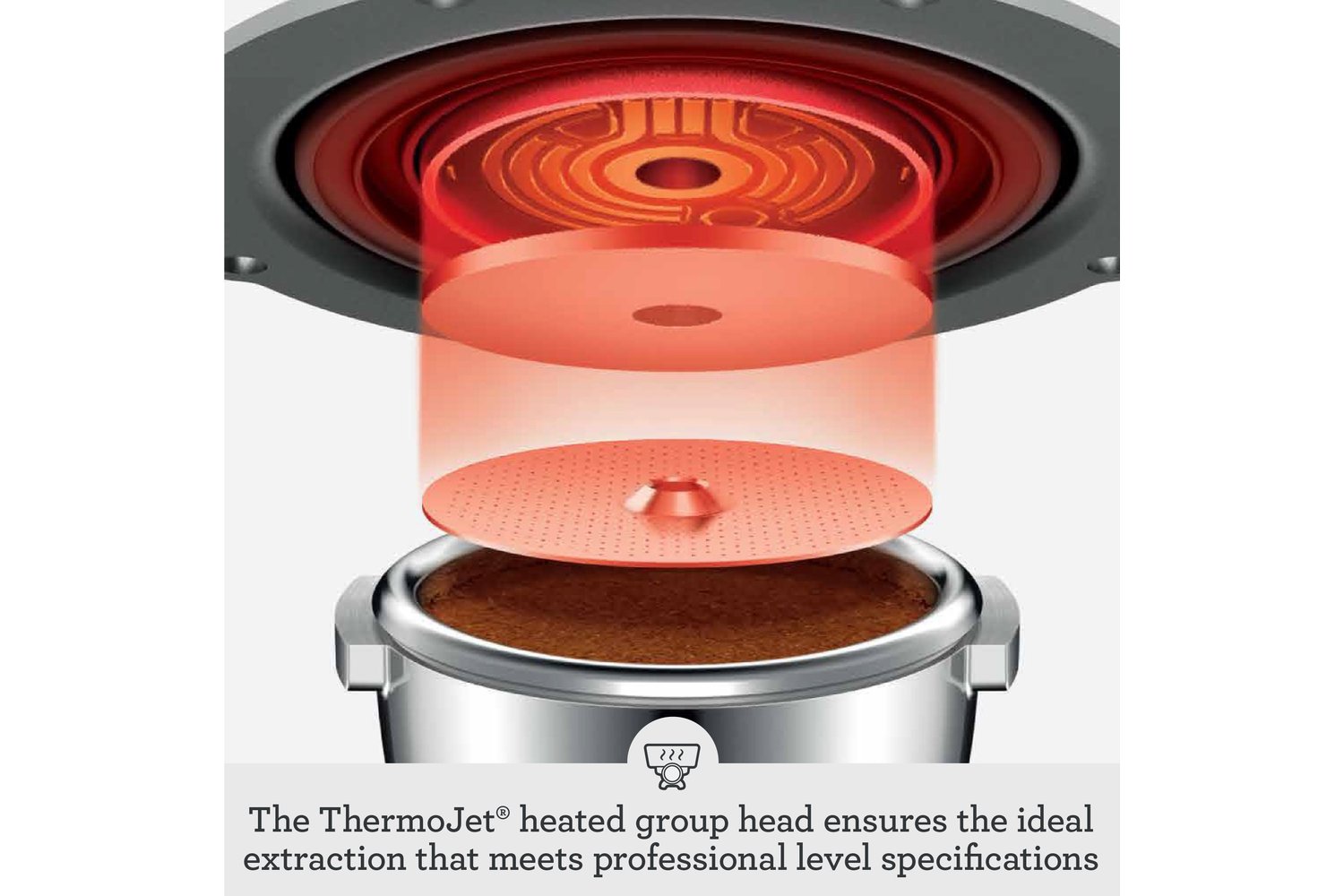 The ThermoJet® heated group head ensures the ideal extraction that meets professional level specifications