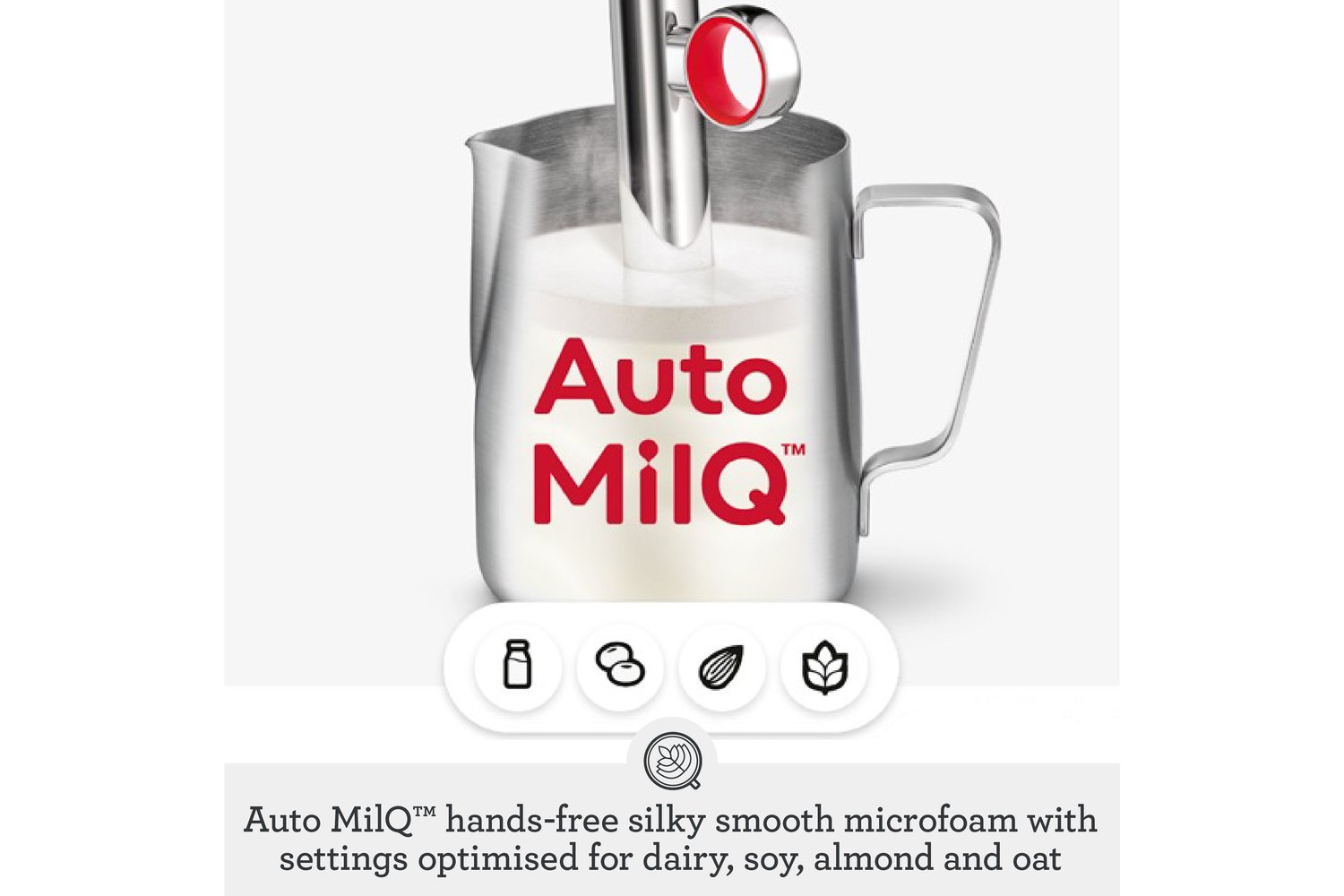 Auto MilQ™

Auto MilQ™ hands-free silky smooth microfoam with settings optimised for dairy, soy, almond and oat