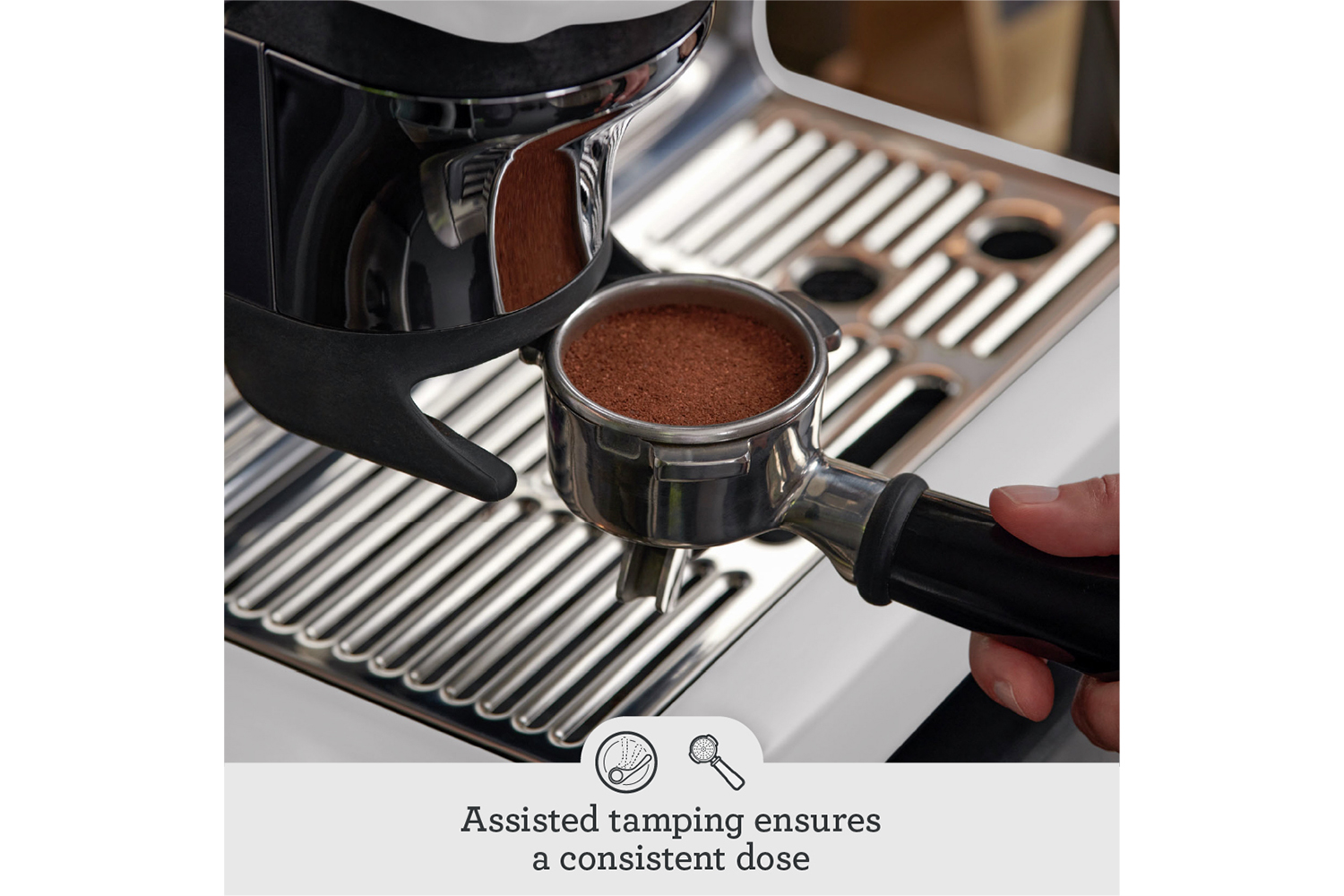 Assisted tamping ensures a consistent dose