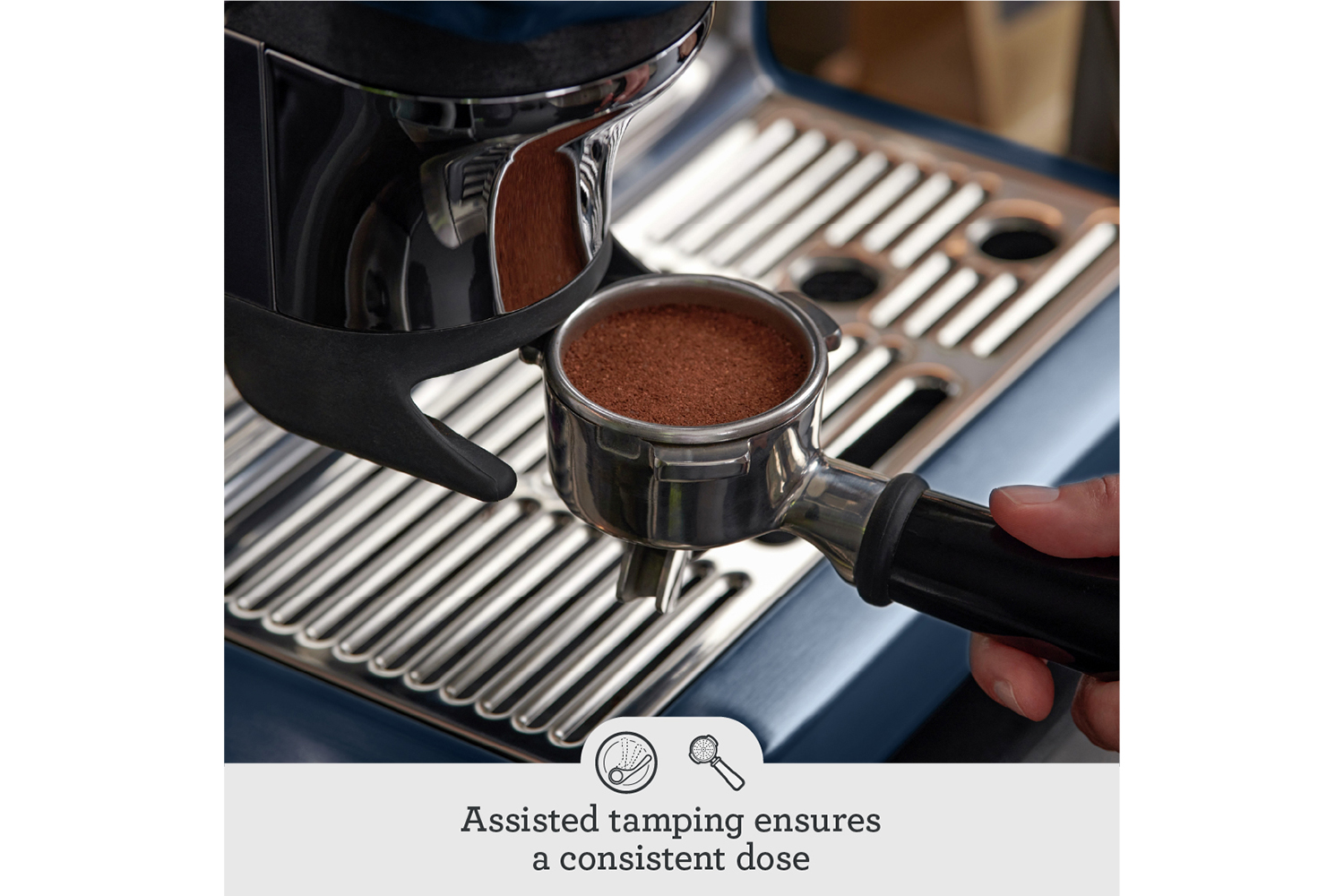 Assisted tamping ensures a consistent dose