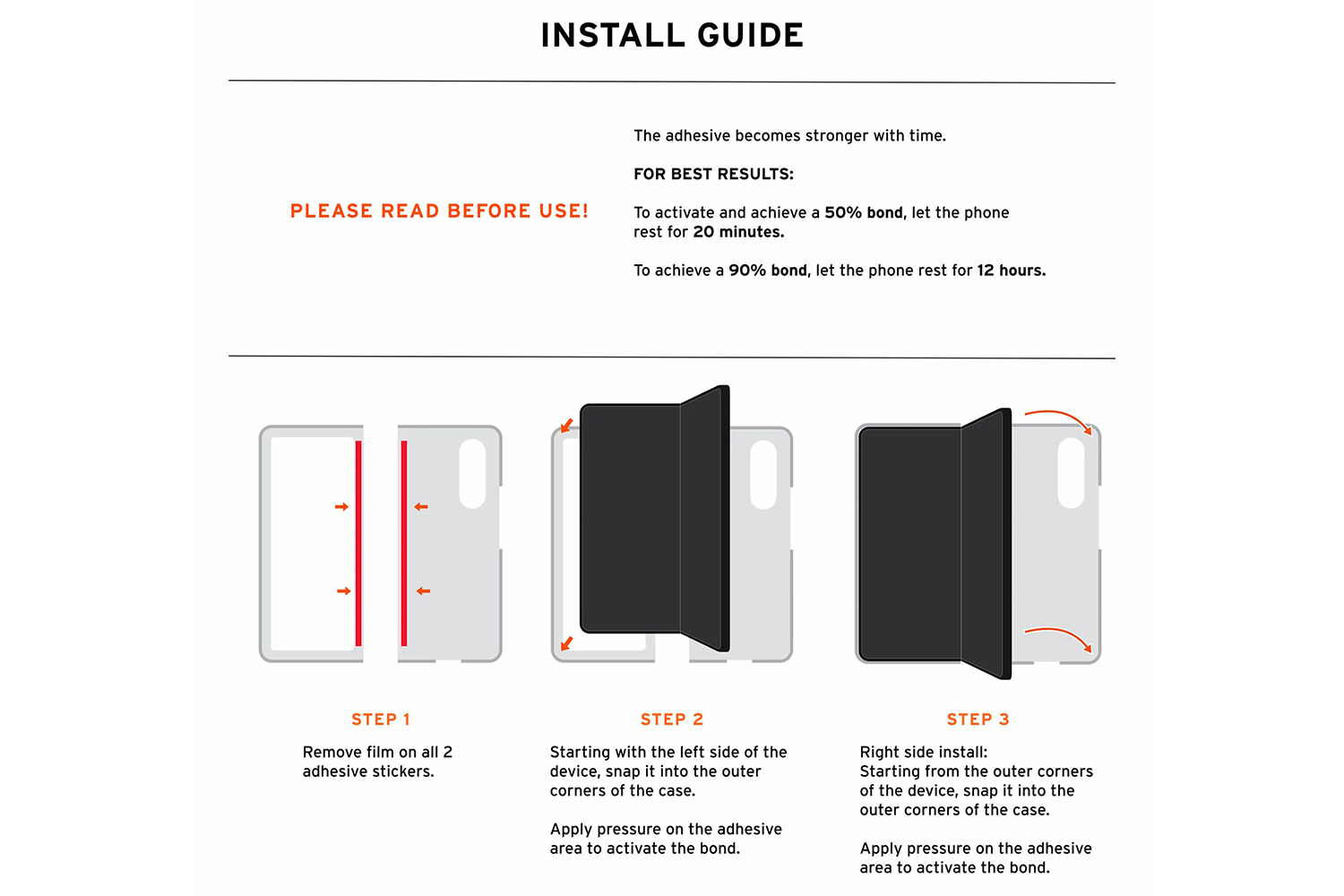 INSTALL GUIDE

PLEASE READ BEFORE USE!

The adhesive becomes stronger with time.

FOR BEST RESULTS:

To activate and achieve a 50% bond, let the phone rest for 20 minutes.

To achieve a 90% bond, let the phone rest for 12 hours.

STEP 1

Remove film on all 2 adhesive stickers.

STEP 2

Starting with the left side of the device, snap it into the outer corners of the case.

Apply pressure on the adhesive area to activate the bond.

STEP 3

Right side install:
Starting from the outer corners of the device, snap it into the outer corners of the case.

Apply pressure on the adhesive area to activate the bond.