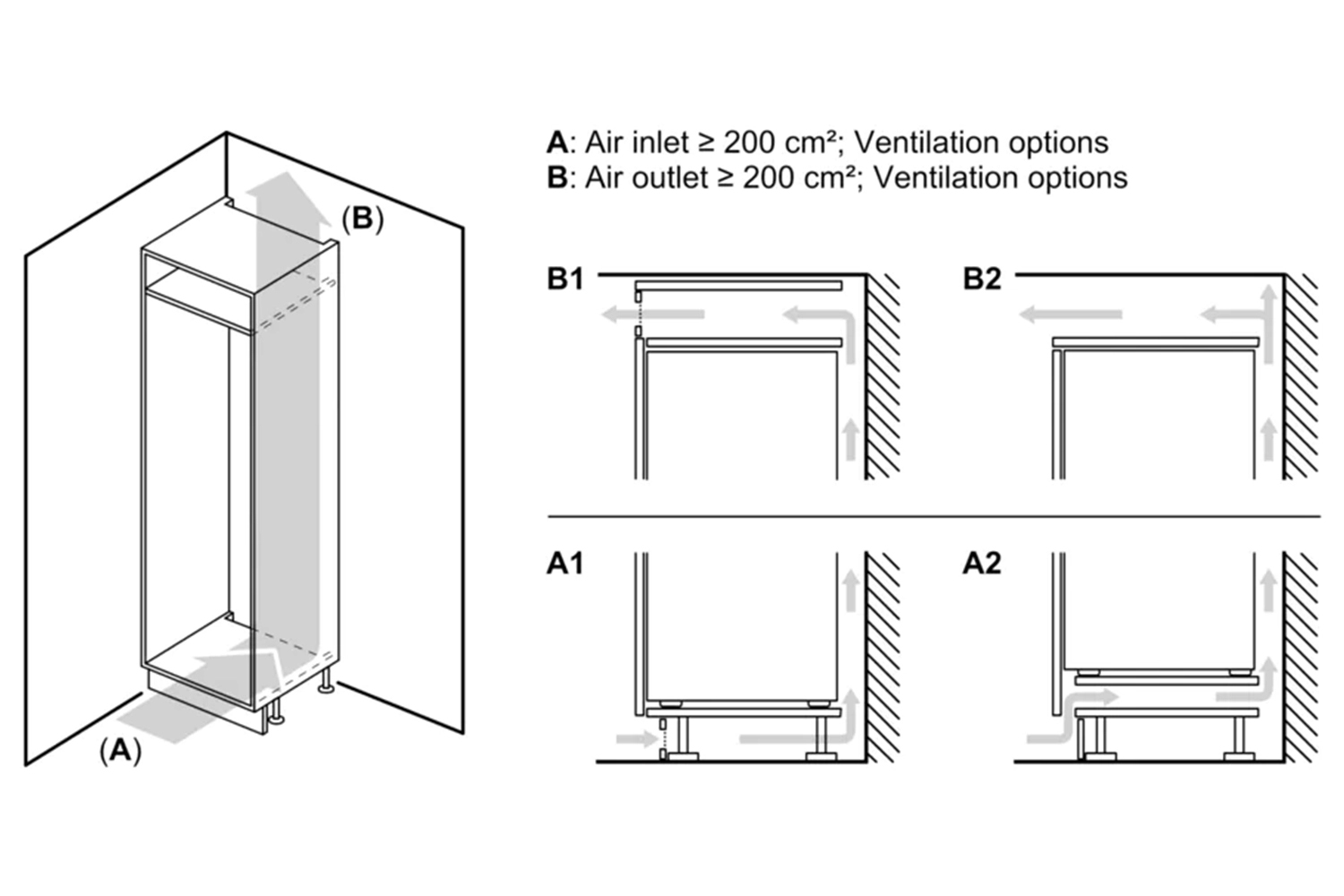 (B)

(A)

A: Air inlet ≥ 200 cm²; Ventilation options
B: Air outlet ≥ 200 cm²; Ventilation options

B1

B2

A1

A2