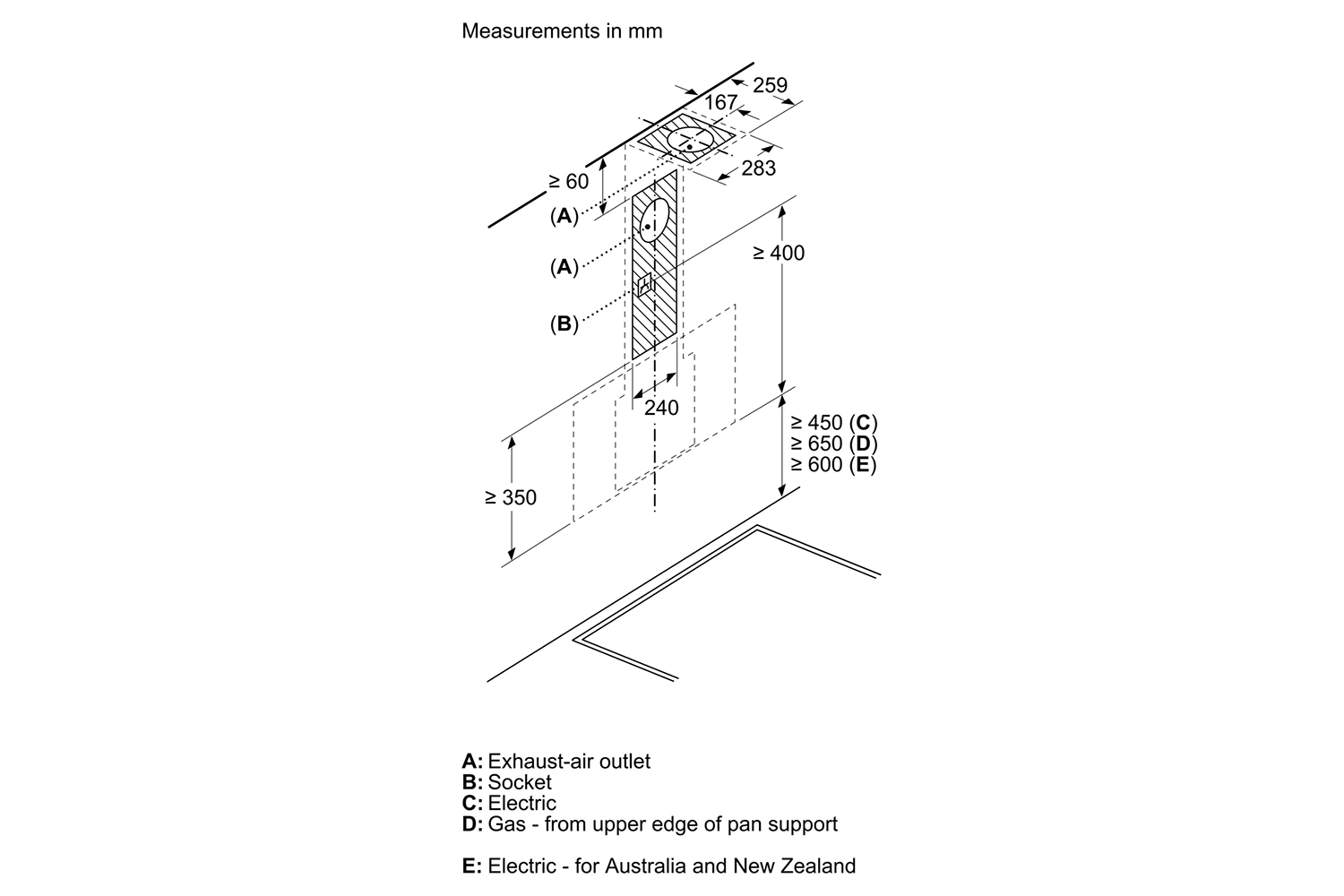 Measurements in mm

259

167

283

≥ 60

(A)

(A)

(B)

≥ 400

240

≥ 450 (C)
≥ 650 (D)
≥ 600 (E)

≥ 350

A: Exhaust-air outlet
B: Socket
C: Electric
D: Gas - from upper edge of pan support

E: Electric - for Australia and New Zealand