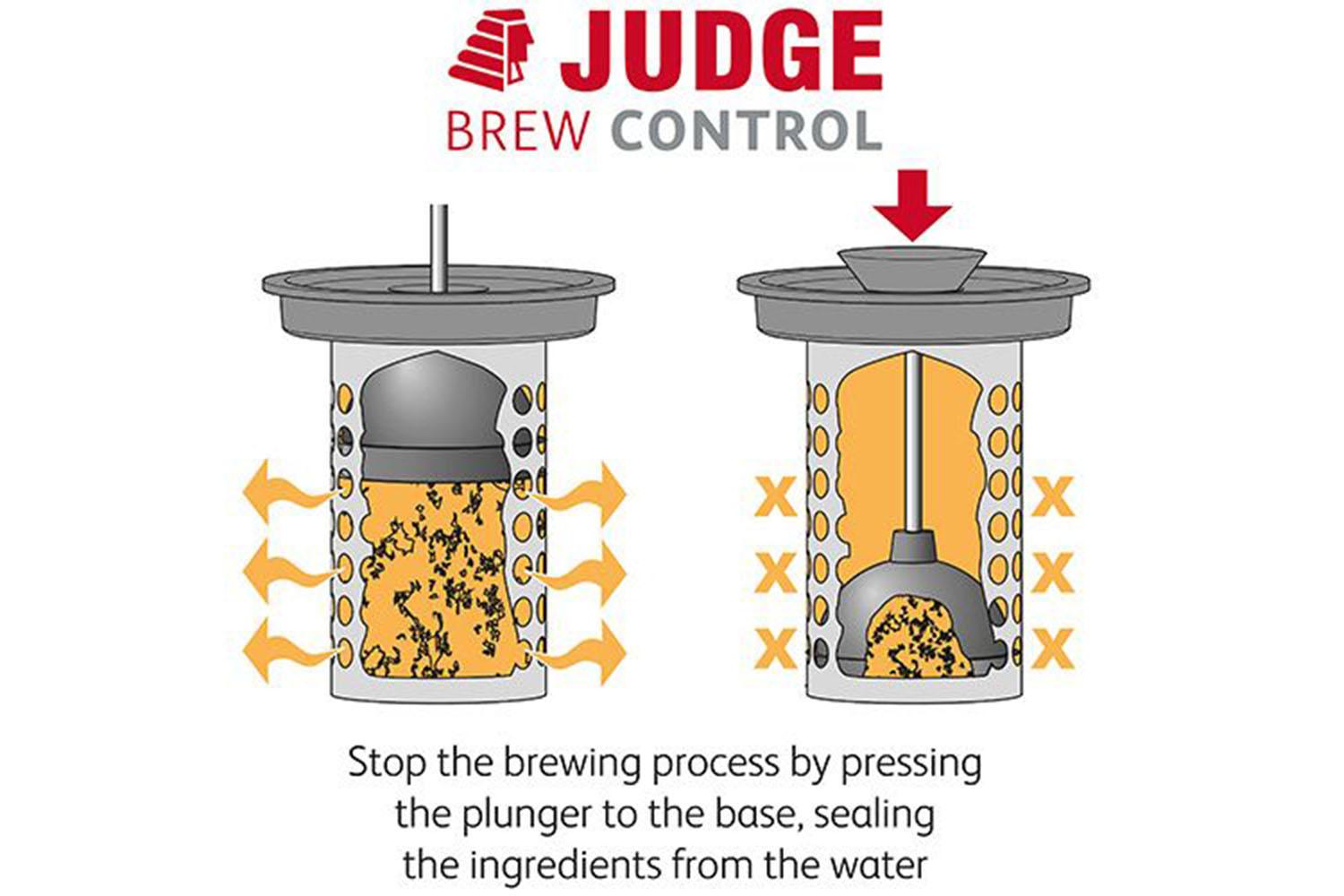 JUDGE
BREW CONTROL

X X X X X X

Stop the brewing process by pressing the plunger to the base, sealing the ingredients from the water