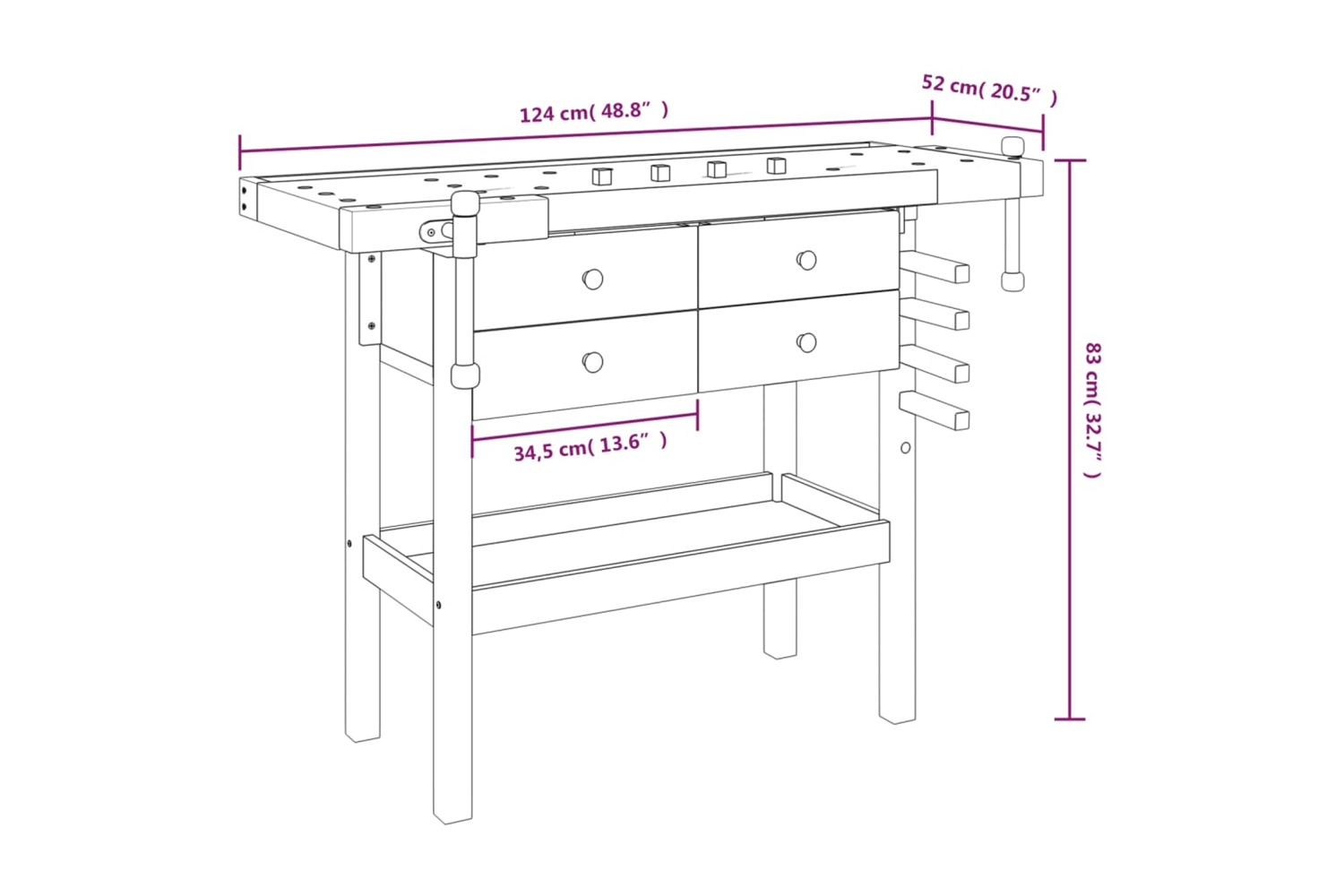 124 cm( 48.8″ )

52 cm( 20.5″ )

83 cm( 32.7″ )

34,5 cm( 13.6″ )