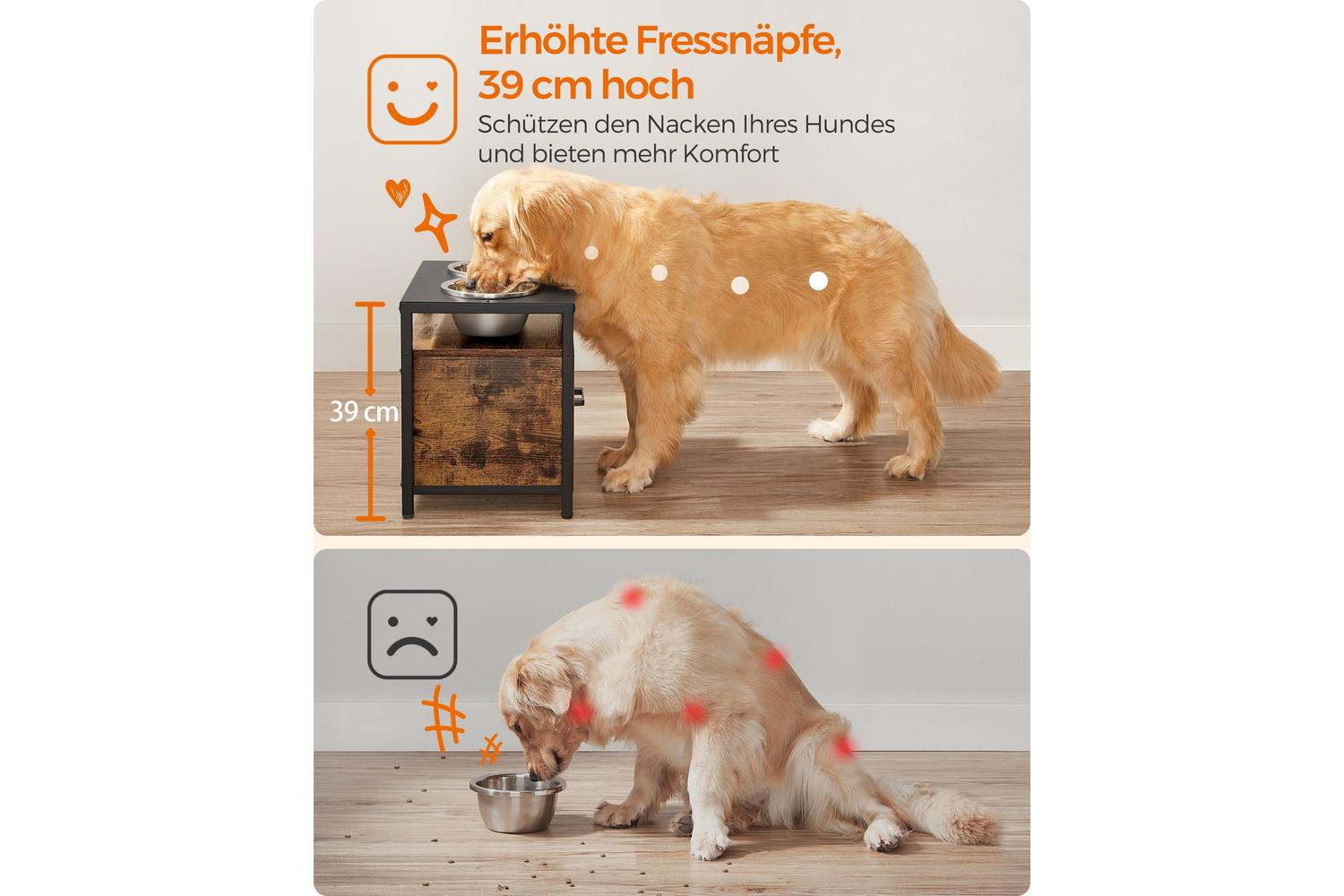 Erhöhte Fressnäpfe, 39 cm hoch

Schützen den Nacken Ihres Hundes und bieten mehr Komfort

39 cm