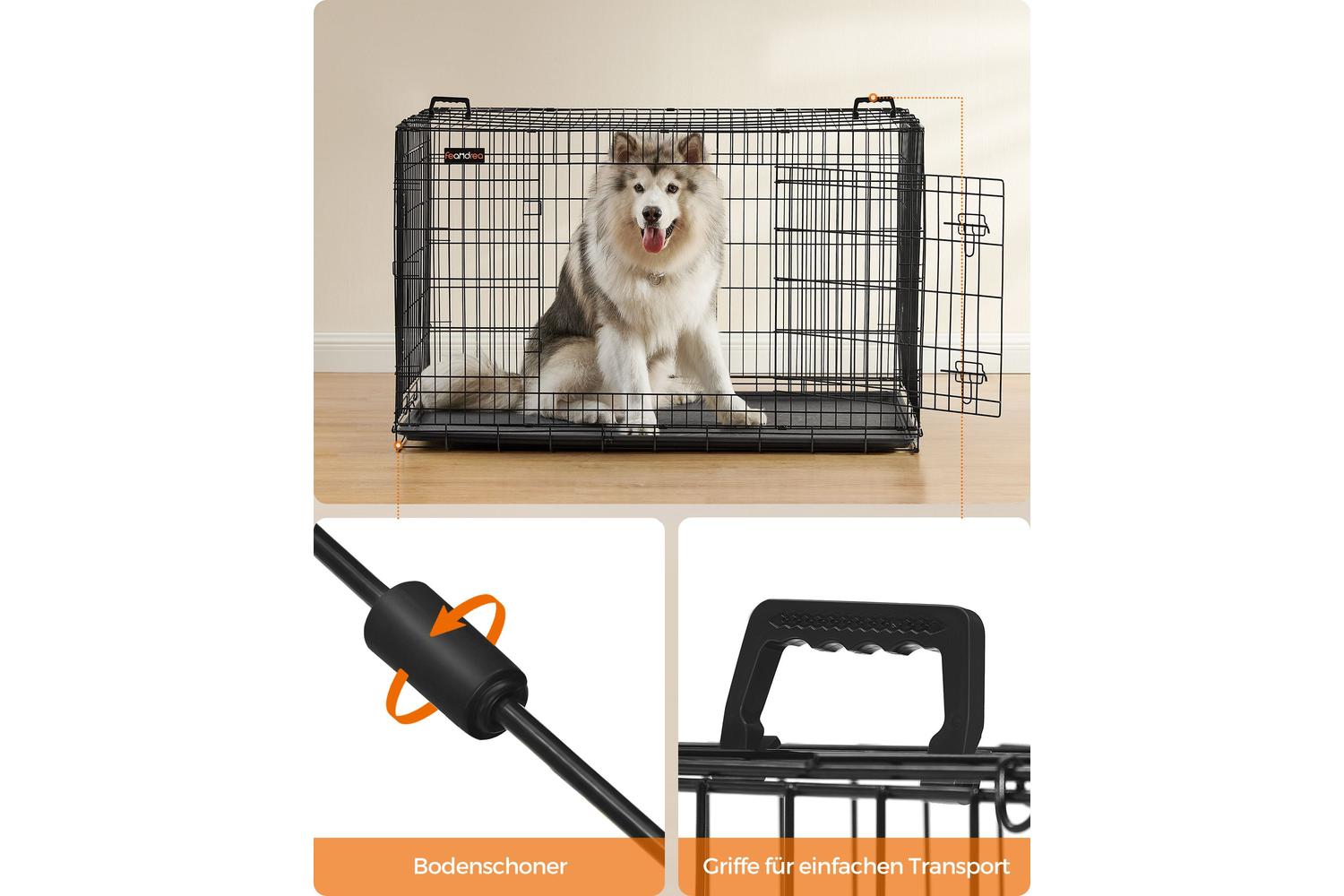 feandrea

Bodenschoner

Griffe für einfachen Transport