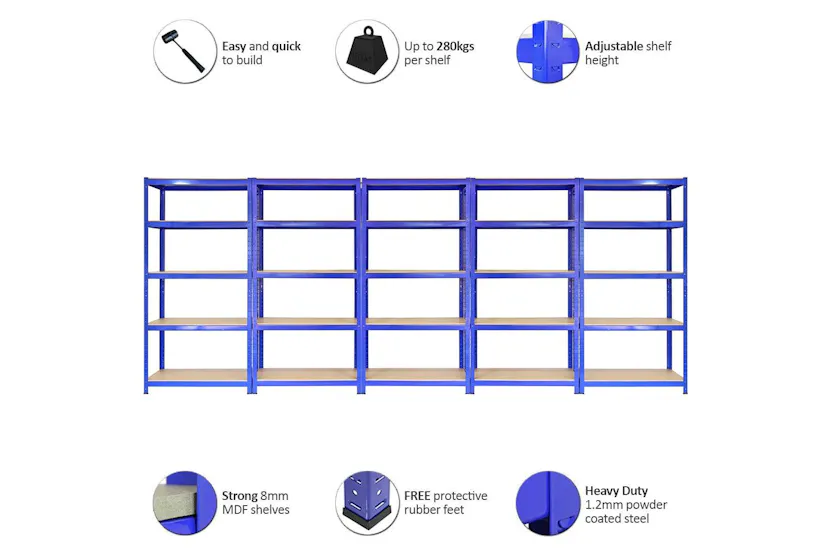 Easy and quick to build

Up to 280kgs per shelf

Adjustable shelf height

Strong 8mm MDF shelves

FREE protective rubber feet

Heavy Duty 1.2mm powder coated steel