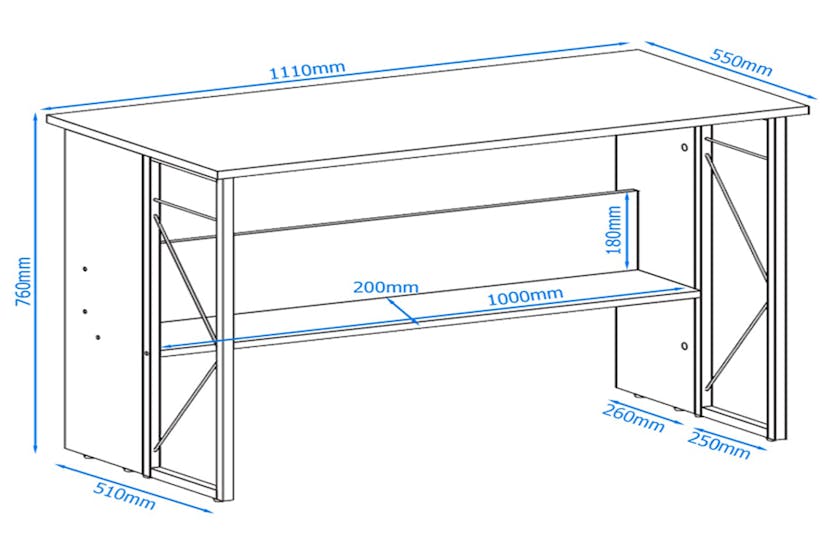 1110mm
550mm
760mm
180mm
200mm
1000mm
260mm
250mm
510mm