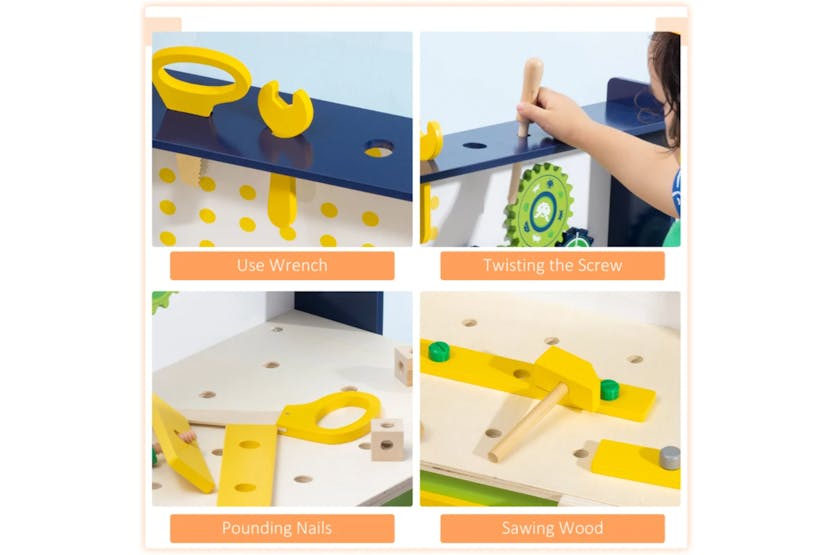 Use Wrench

Twisting the Screw

Pounding Nails

Sawing Wood