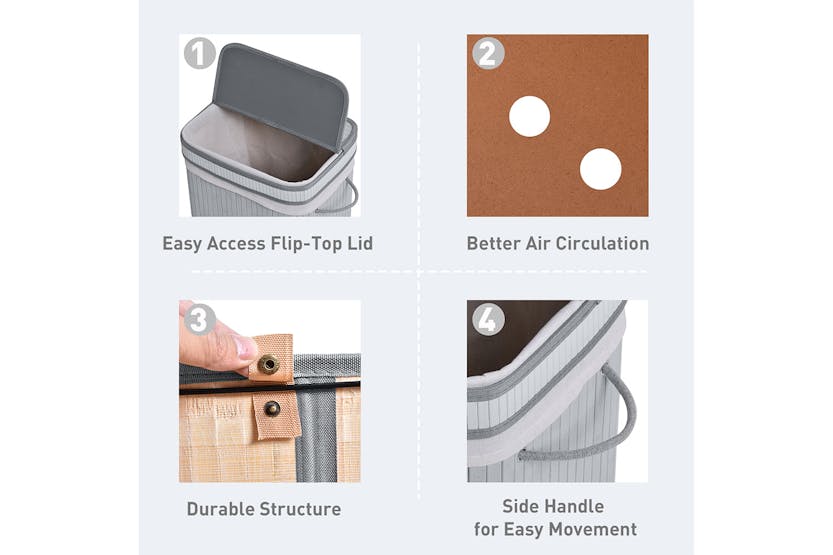 1

Easy Access Flip-Top Lid

2

Better Air Circulation

3

Durable Structure

4

Side Handle for Easy Movement