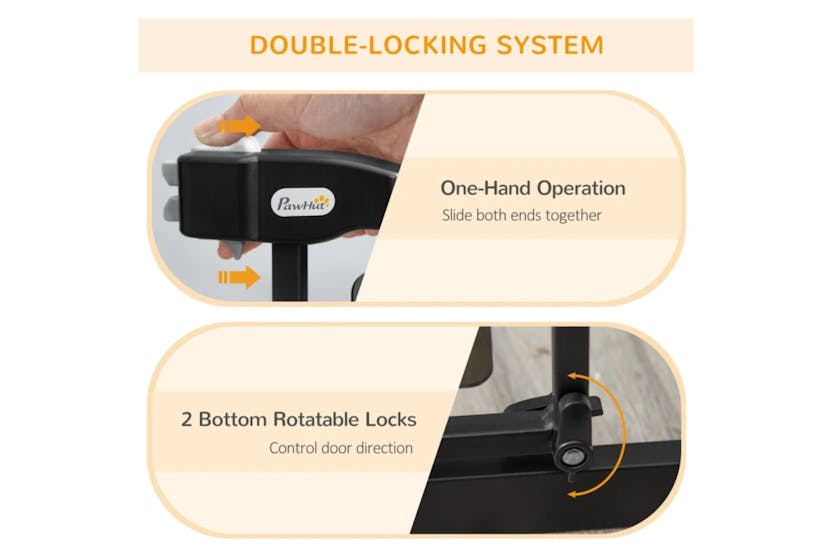 DOUBLE-LOCKING SYSTEM

PawHut

One-Hand Operation
Slide both ends together

2 Bottom Rotatable Locks
Control door direction