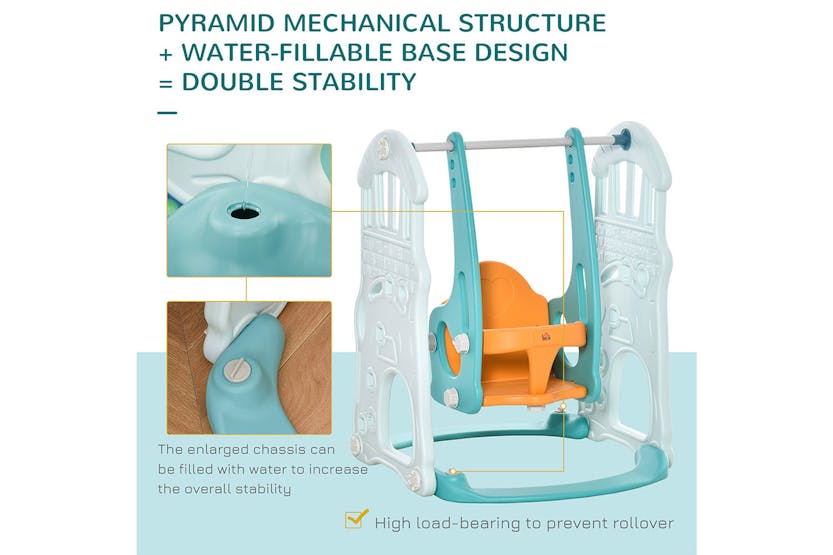 PYRAMID MECHANICAL STRUCTURE
+ WATER-FILLABLE BASE DESIGN
= DOUBLE STABILITY

The enlarged chassis can be filled with water to increase the overall stability

High load-bearing to prevent rollover