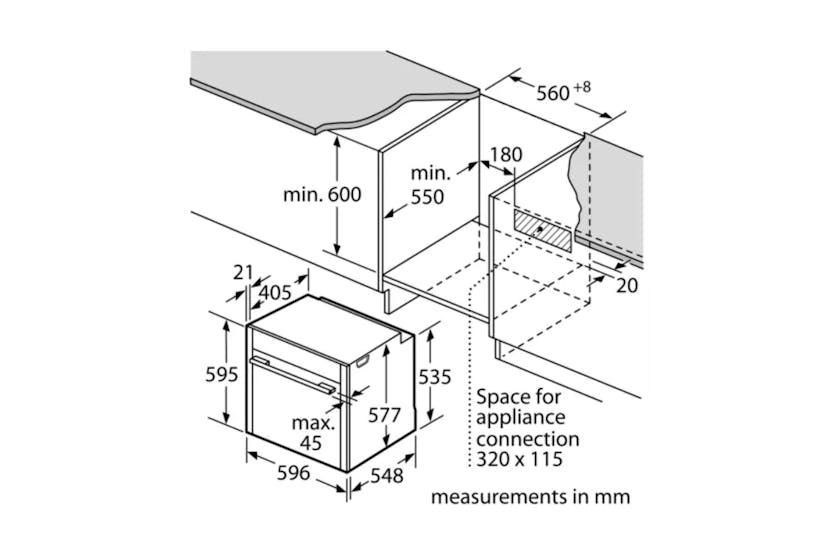 $560^{+8}$

180

min. 550

min. 600

20

21

405

595

535

577

max. 45

596

548

Space for appliance connection 320 x 115

measurements in mm