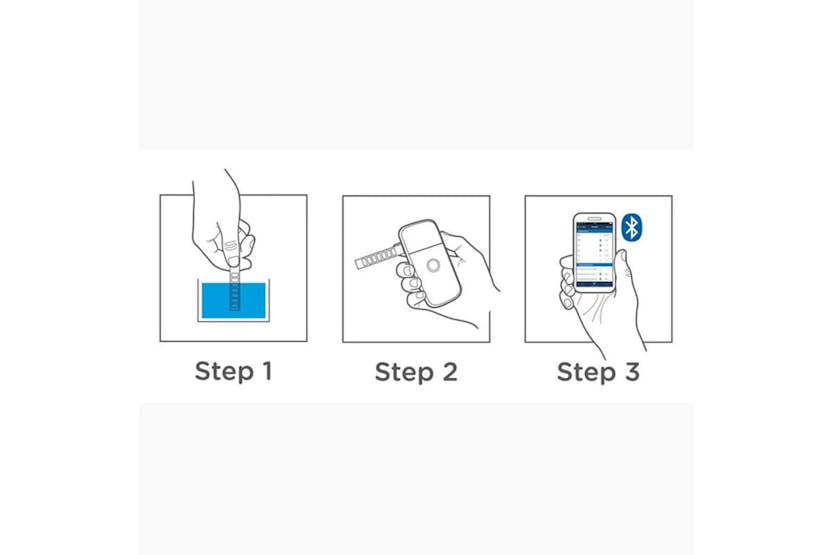 Step 1

Step 2

Step 3