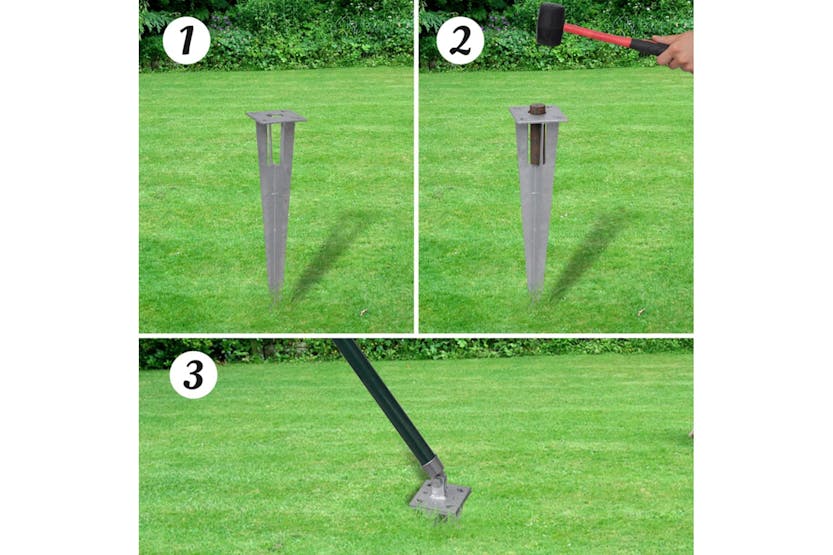 1

2

3