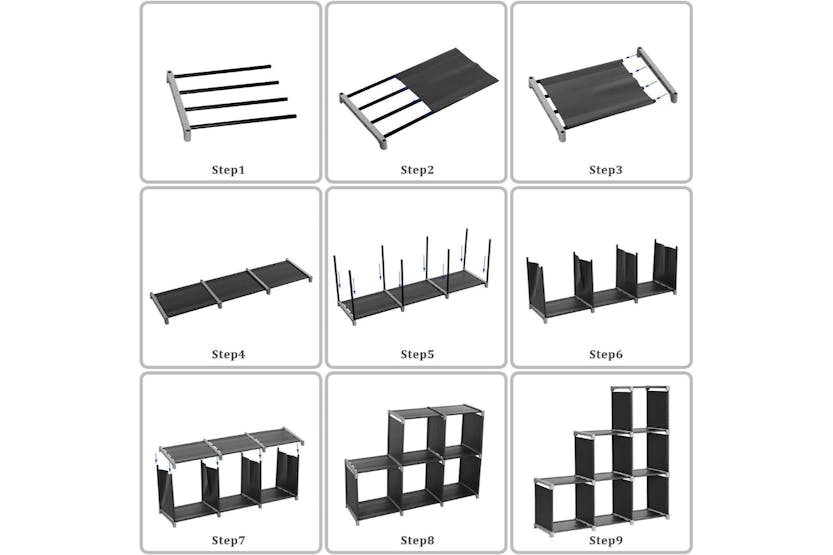 Step1

Step2

Step3

Step4

Step5

Step6

Step7

Step8

Step9