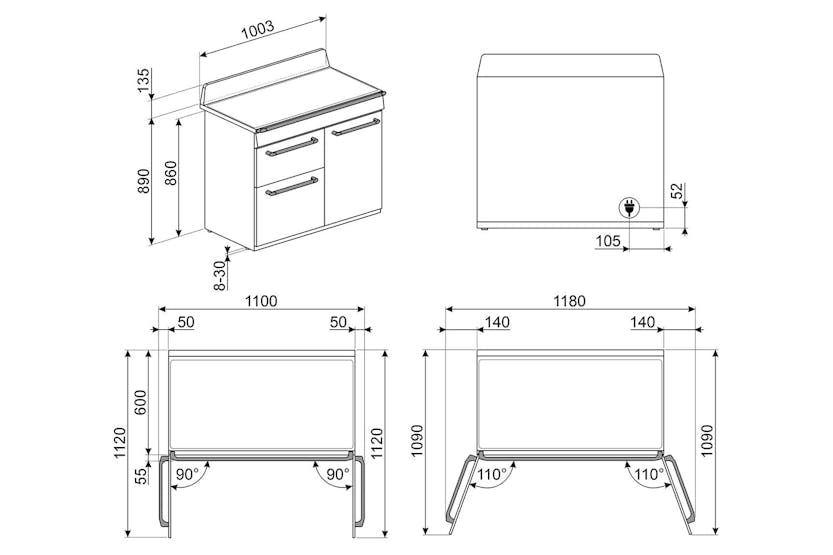 1003
135
890
860
8-30
52
105
1100
50
50
600
1120
55
90°
90°
1120
1180
140
140
1090
110°
110°
1090