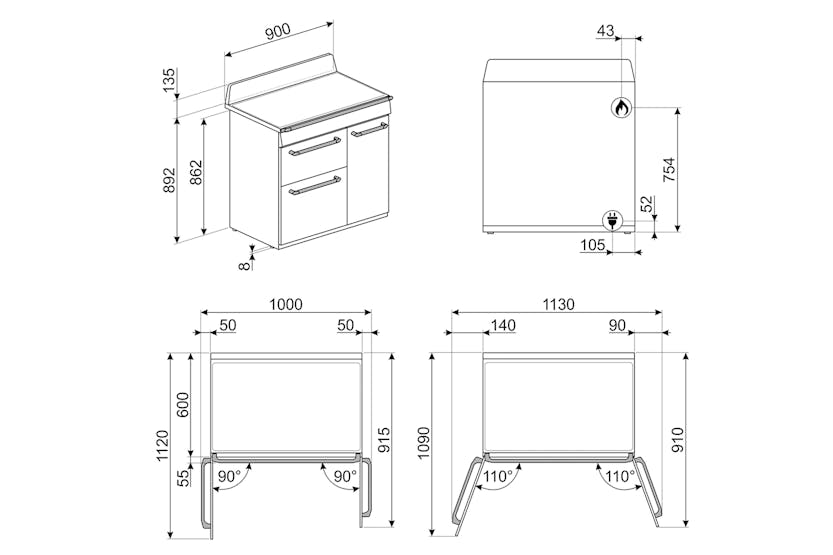 900
135
892
862
8
43
754
52
105
1000
50
50
600
1120
55
90°
90°
915
1130
140
90
1090
110°
110°
910