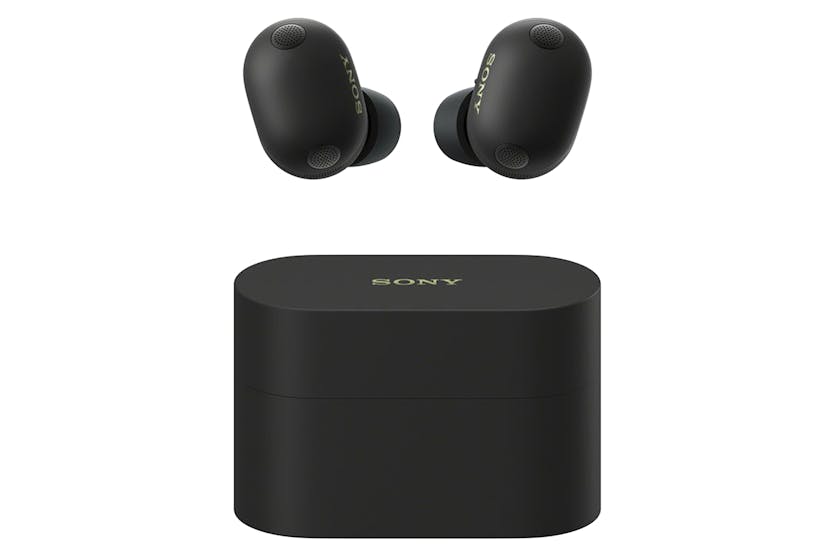 SONY
SONY
SONY