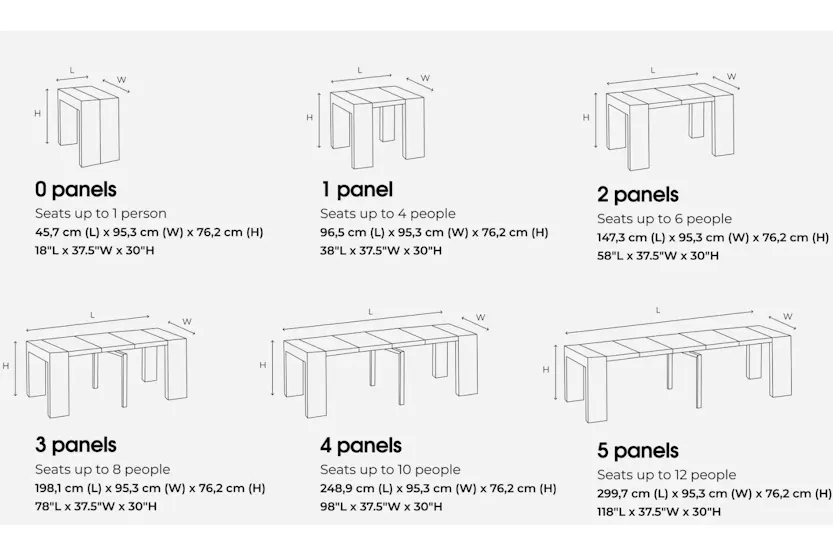 L
W
H
0 panels
Seats up to 1 person
45,7 cm (L) x 95,3 cm (W) x 76,2 cm (H)
18"L x 37.5"W x 30"H

L
W
H
1 panel
Seats up to 4 people
96,5 cm (L) x 95,3 cm (W) x 76,2 cm (H)
38"L x 37.5"W x 30"H

L
W
H
2 panels
Seats up to 6 people
147,3 cm (L) x 95,3 cm (W) x 76,2 cm (H)
58"L x 37.5"W x 30"H

L
W
H
3 panels
Seats up to 8 people
198,1 cm (L) x 95,3 cm (W) x 76,2 cm (H)
78"L x 37.5"W x 30"H

L
W
H
4 panels
Seats up to 10 people
248,9 cm (L) x 95,3 cm (W) x 76,2 cm (H)
98"L x 37.5"W x 30"H

L
W
H
5 panels
Seats up to 12 people
299,7 cm (L) x 95,3 cm (W) x 76,2 cm (H)
118"L x 37.5"W x 30"H