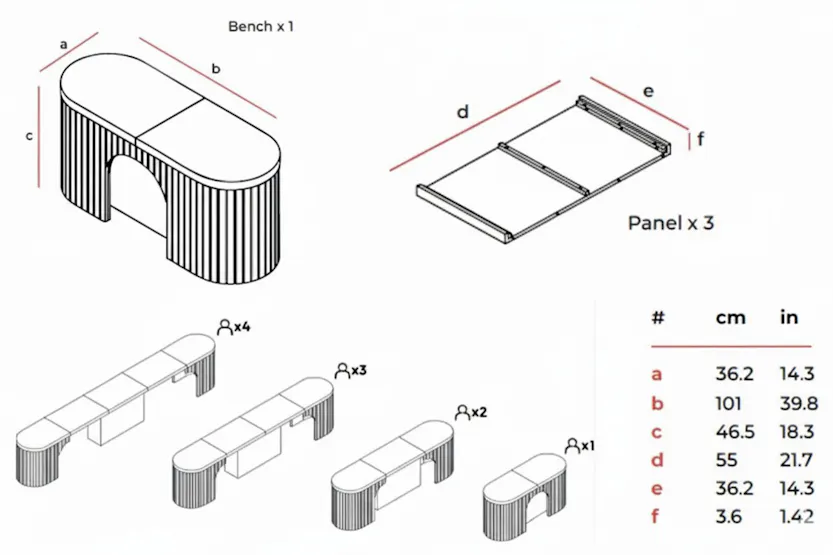 Bench x 1

a

b

c

d

e

f

Panel x 3

x4

x3

x2

x1

| # | cm | in |
|---|---|---|
| a | 36.2 | 14.3 |
| b | 101 | 39.8 |
| c | 46.5 | 18.3 |
| d | 55 | 21.7 |
| e | 36.2 | 14.3 |
| f | 3.6 | 1.42 |