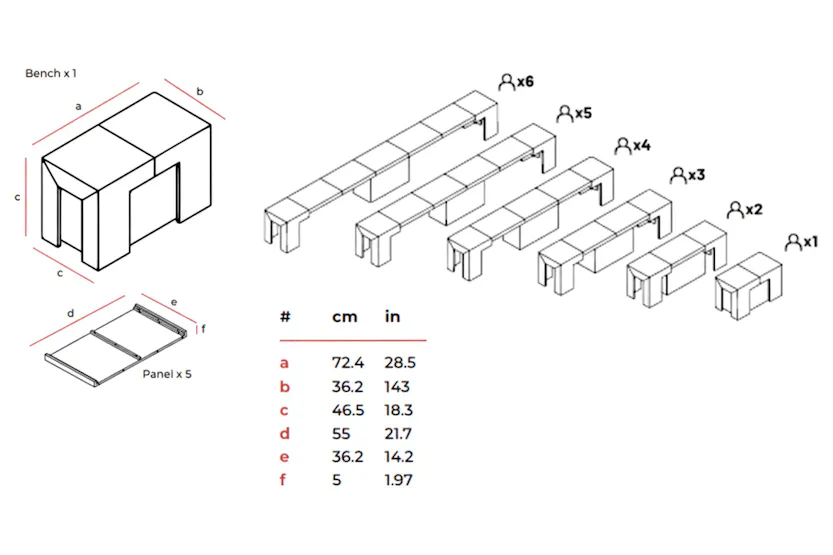 Bench x 1

a

b

c

c

d

e

f

Panel x 5

x6

x5

x4

x3

x2

x1

| # | cm | in |
|---|---|---|
| a | 72.4 | 28.5 |
| b | 36.2 | 143 |
| c | 46.5 | 18.3 |
| d | 55 | 21.7 |
| e | 36.2 | 14.2 |
| f | 5 | 1.97 |