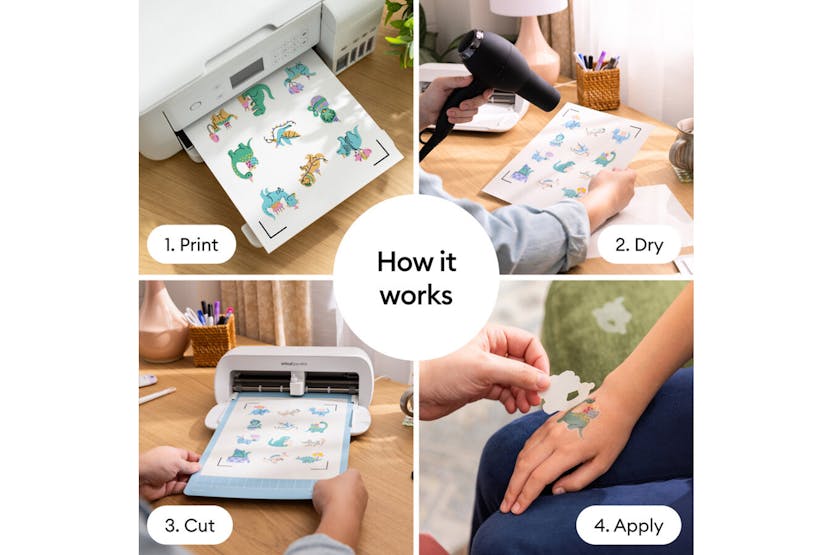 1. Print

2. Dry

How it works

3. Cut

4. Apply