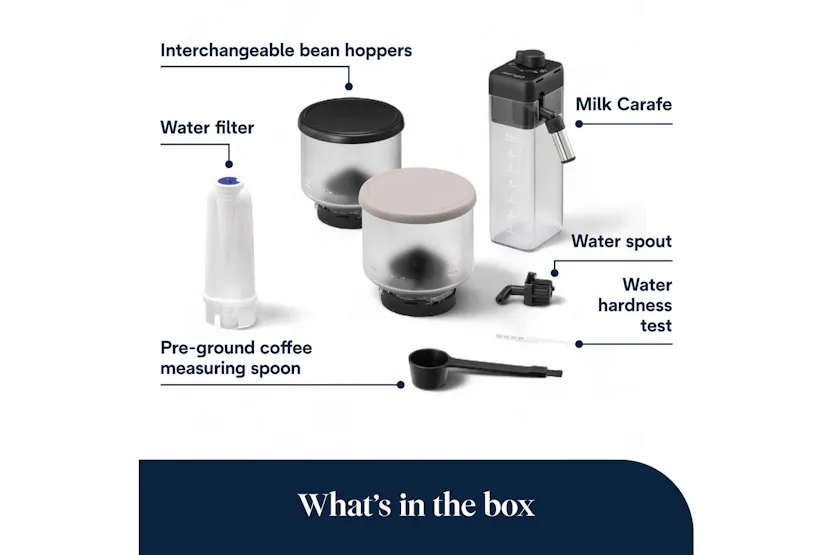 Interchangeable bean hoppers

Water filter

Milk Carafe

Water spout

Water hardness test

Pre-ground coffee measuring spoon

What's in the box