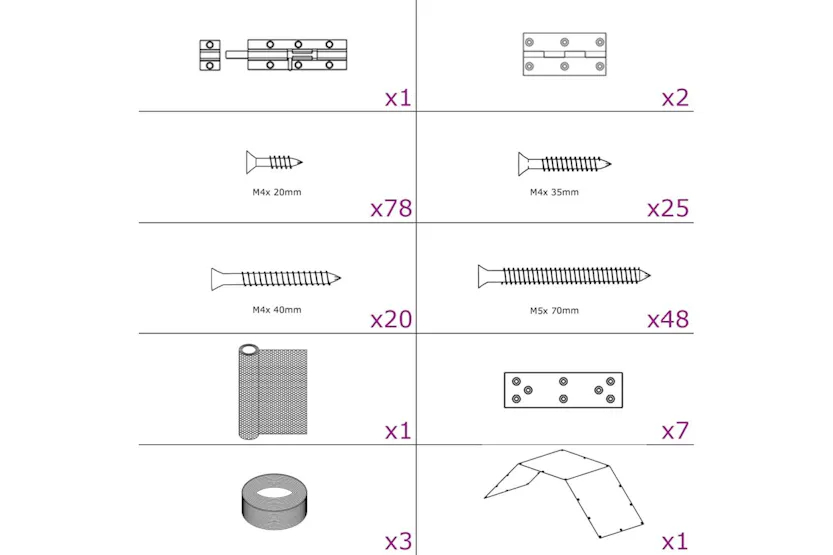 x1

x2

M4x 20mm

x78

M4x 35mm

x25

M4x 40mm

x20

M5x 70mm

x48

x1

x7

x3

x1