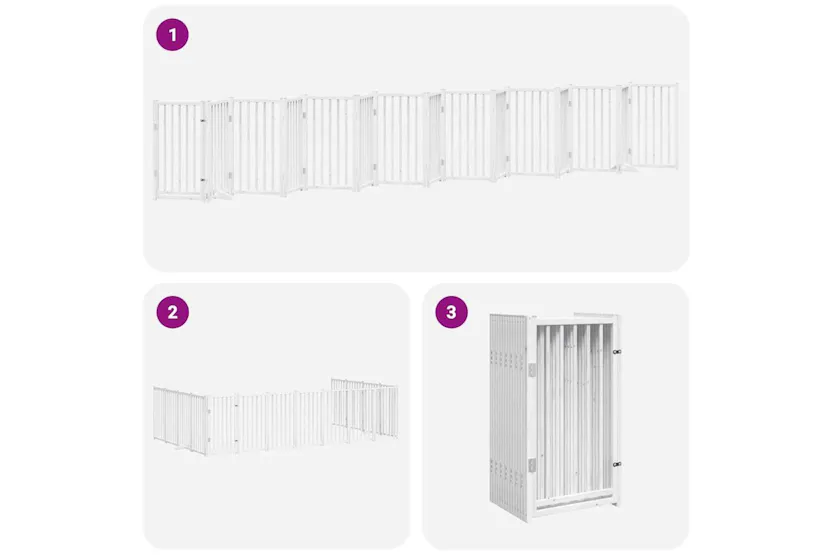 1

2

3