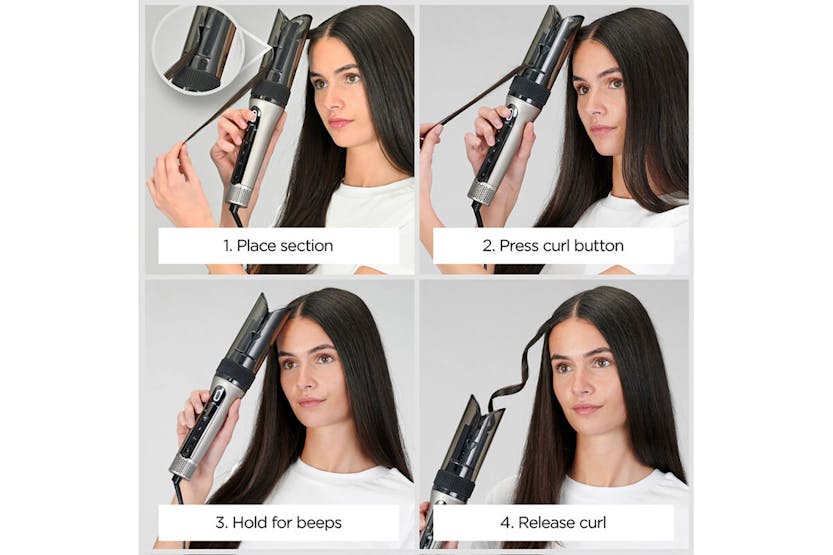 1. Place section

2. Press curl button

3. Hold for beeps

4. Release curl