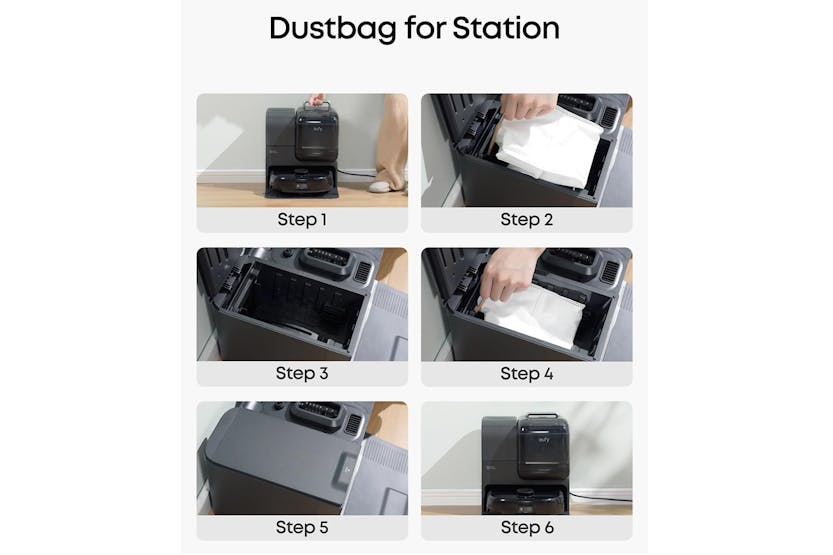 Dustbag for Station

eufy

Step 1

Step 2

Step 3

Step 4

Step 5

eufy

Step 6