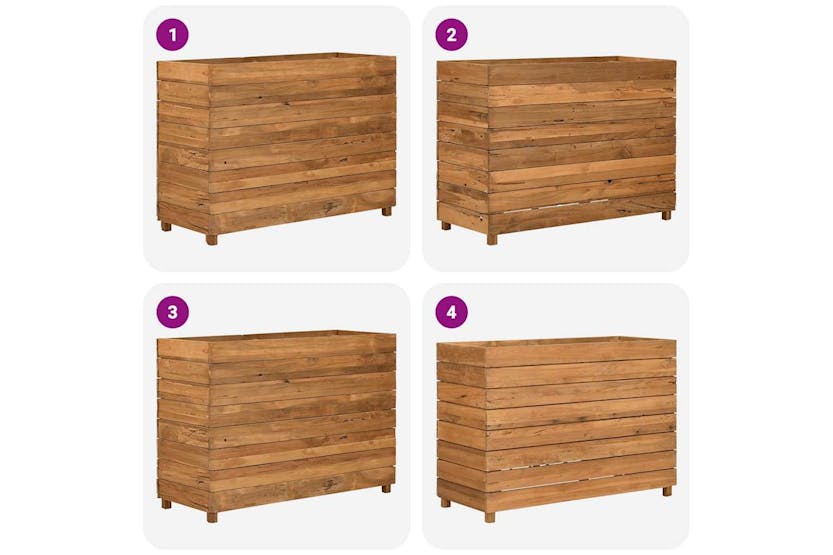 1

2

3

4