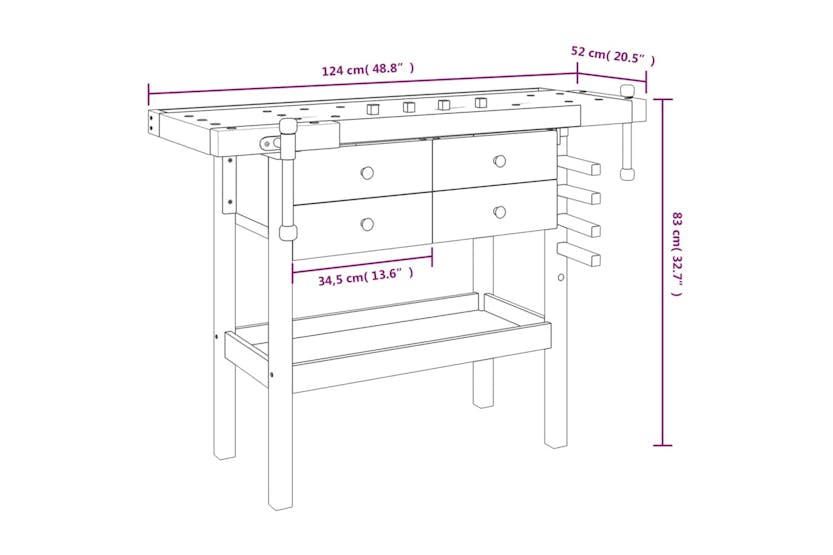 124 cm( 48.8″ )

52 cm( 20.5″ )

83 cm( 32.7″ )

34,5 cm( 13.6″ )